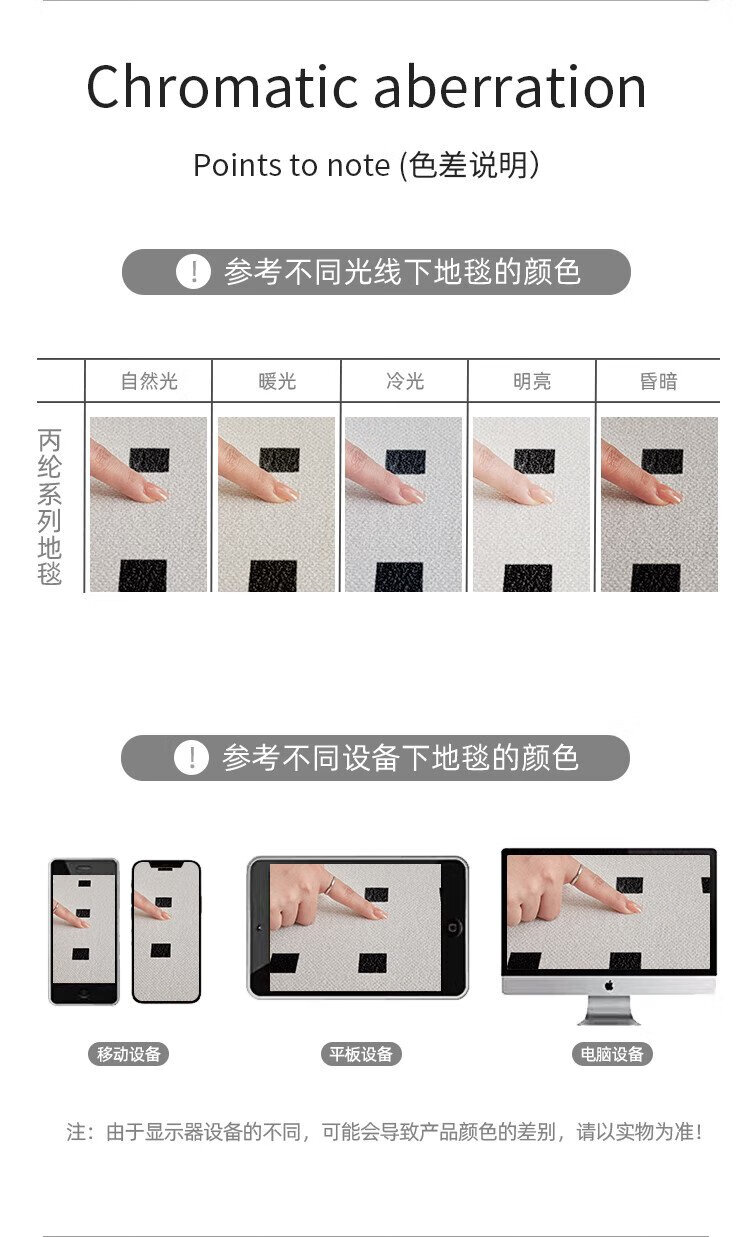 Chromatic aberration

Points to note (色差说明)

! 参考不同光线下地毯的颜色

| | 自然光 | 暖光 | 冷光 | 明亮 | 昏暗 |
|---|---|---|---|---|---|
| 丙纶系列地毯 | | | | | |

! 参考不同设备下地毯的颜色

移动设备

平板设备

电脑设备

注：由于显示器设备的不同，可能会导致产品颜色的差别，请以实物为准！