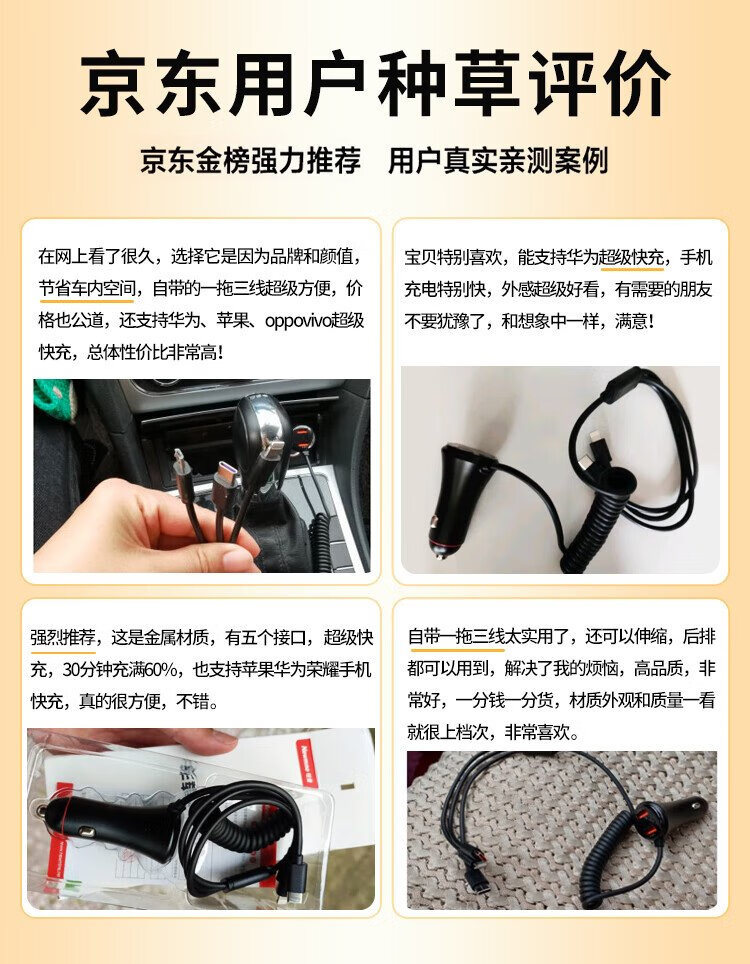 京东用户种草评价

京东金榜强力推荐　用户真实亲测案例

在网上看了很久，选择它是因为品牌和颜值，节省车内空间，自带的一拖三线超级方便，价格也公道，还支持华为、苹果、oppovivo超级快充，总体性价比非常高！

宝贝特别喜欢，能支持华为超级快充，手机充电特别快，外感超级好看，有需要的朋友不要犹豫了，和想象中一样，满意！

强烈推荐，这是金属材质，有五个接口，超级快充，30分钟充满60%，也支持苹果华为荣耀手机快充，真的很方便，不错。

自带一拖三线太实用了，还可以伸缩，后排都可以用到，解决了我的烦恼，高品质，非常好，一分钱一分货，材质外观和质量一看就很上档次，非常喜欢。