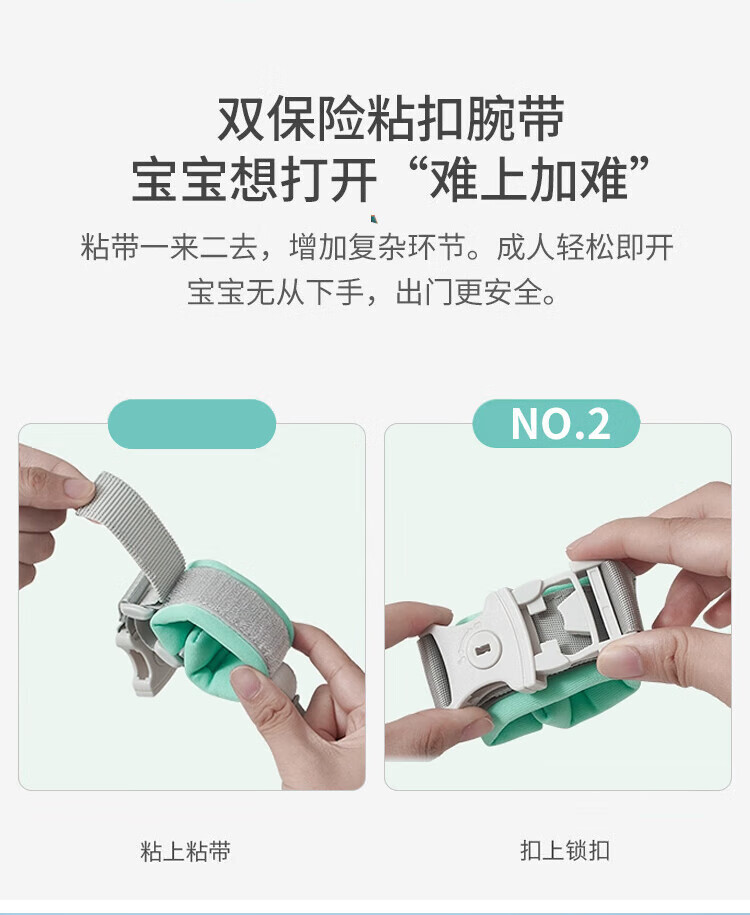 双保险粘扣腕带
宝宝想打开“难上加难”

粘带一来二去，增加复杂环节。成人轻松即开
宝宝无从下手，出门更安全。

NO.2

粘上粘带

扣上锁扣