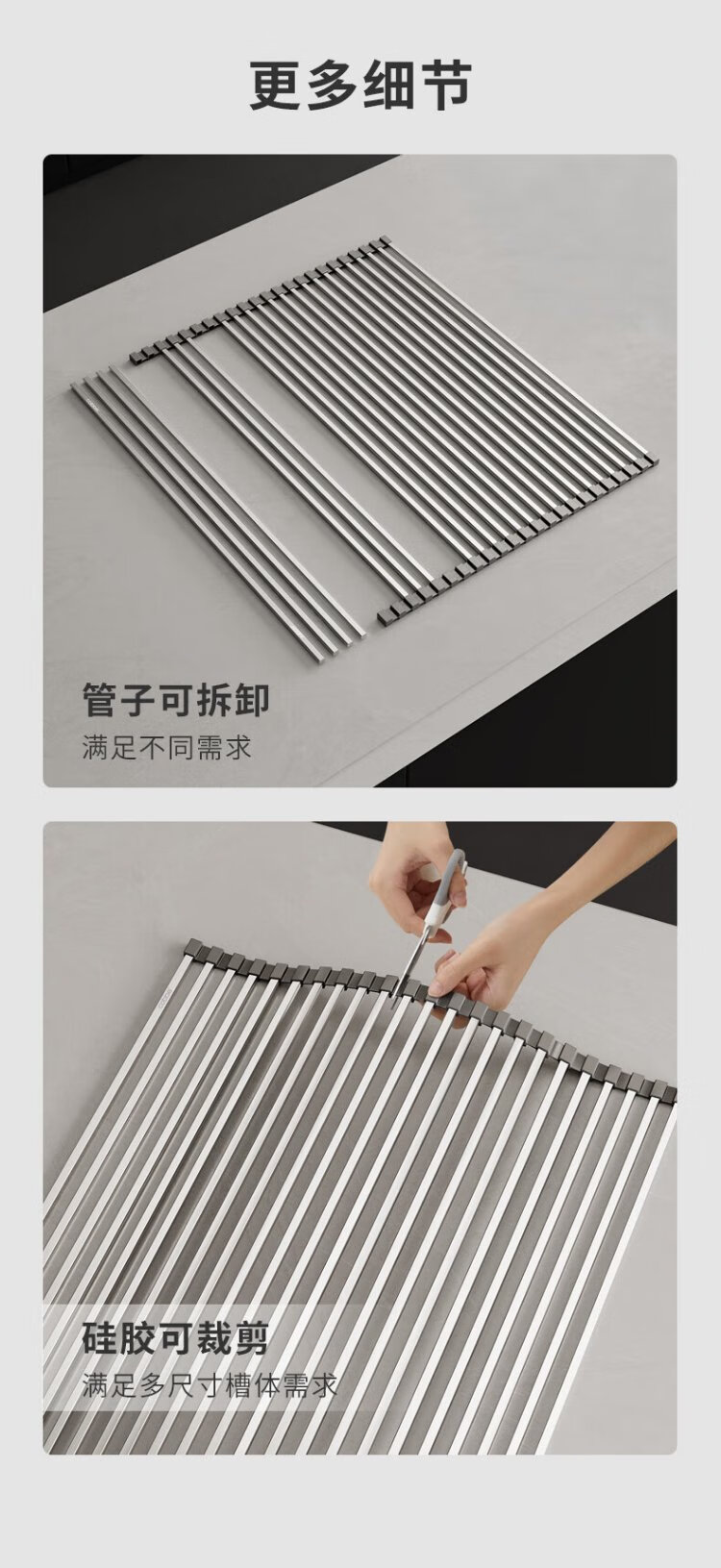 更多细节

管子可拆卸
满足不同需求

硅胶可裁剪
满足多尺寸槽体需求