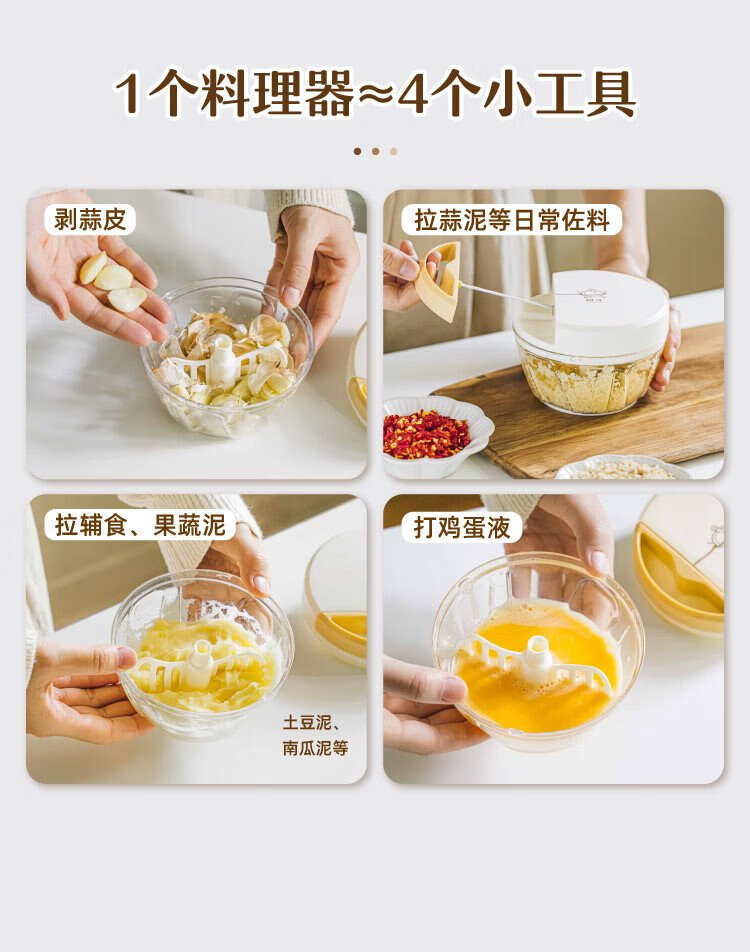 1个料理器≈4个小工具

剥蒜皮

拉蒜泥等日常佐料

拉辅食、果蔬泥

土豆泥、南瓜泥等

打鸡蛋液