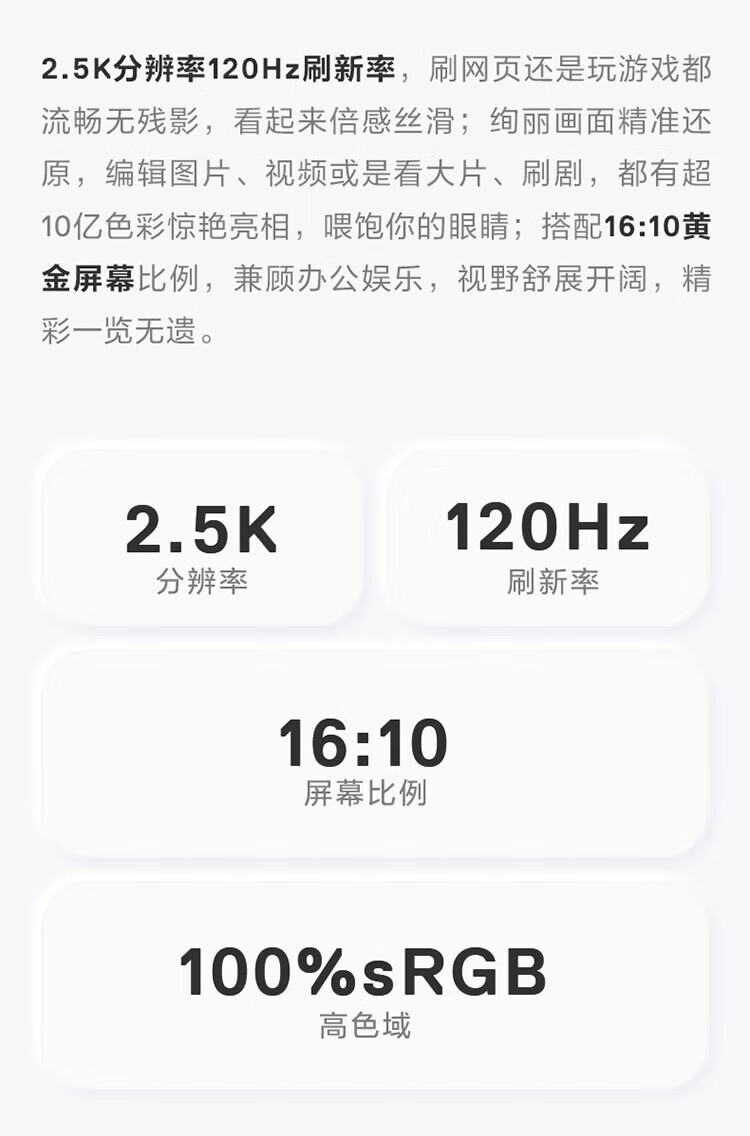 2.5K分辨率120Hz刷新率，刷网页还是玩游戏都流畅无残影，看起来倍感丝滑；绚丽画面精准还原，编辑图片、视频或是看大片、刷剧，都有超10亿色彩惊艳亮相，喂饱你的眼睛；搭配16:10黄金屏幕比例，兼顾办公娱乐，视野舒展开阔，精彩一览无遗。

2.5K
分辨率

120Hz
刷新率

16:10
屏幕比例

100%sRGB
高色域