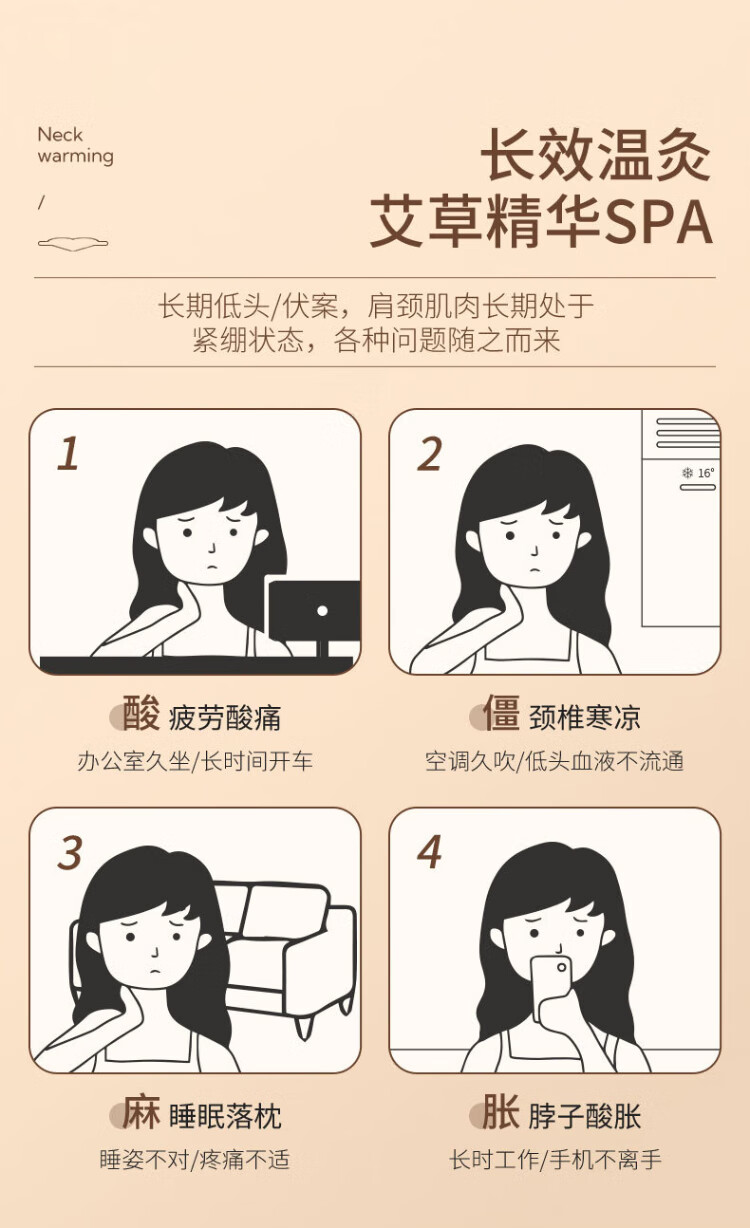 Neck
warming
/

长效温灸
艾草精华SPA

长期低头/伏案，肩颈肌肉长期处于紧绷状态，各种问题随之而来

1

酸 疲劳酸痛
办公室久坐/长时间开车

2

16°

僵 颈椎寒凉
空调久吹/低头血液不流通

3

麻 睡眠落枕
睡姿不对/疼痛不适

4

胀 脖子酸胀
长时工作/手机不离手