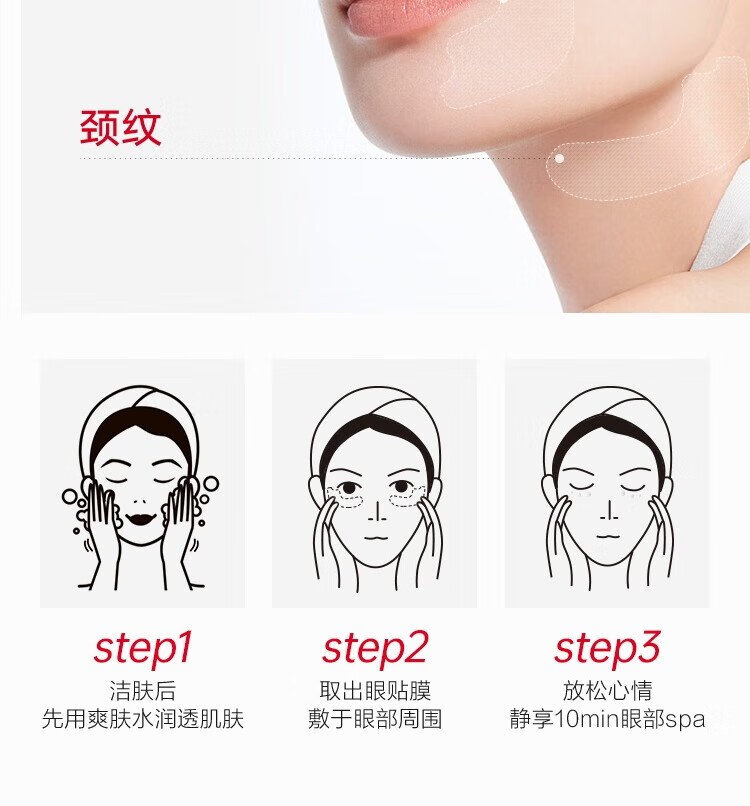 颈纹

step1
洁肤后
先用爽肤水润透肌肤

step2
取出眼贴膜
敷于眼部周围

step3
放松心情
静享10min眼部spa