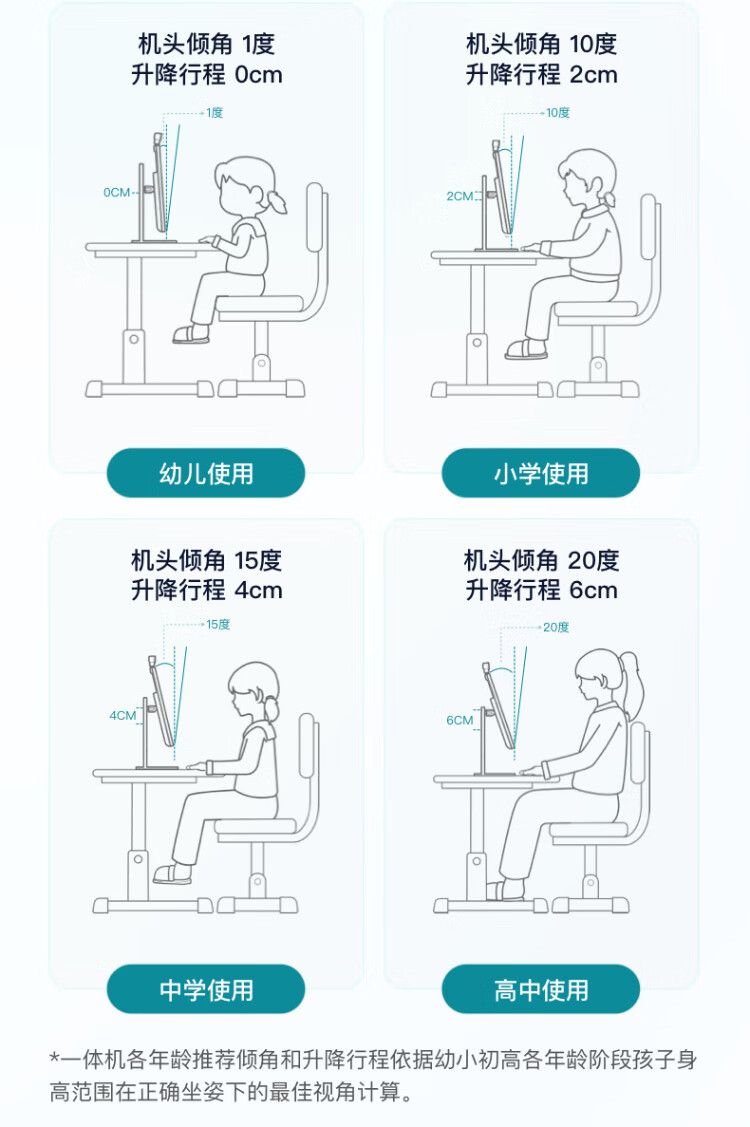 机头倾角 1度
升降行程 0cm

1度

0CM

幼儿使用

机头倾角 10度
升降行程 2cm

10度

2CM

小学使用

机头倾角 15度
升降行程 4cm

15度

4CM

中学使用

机头倾角 20度
升降行程 6cm

20度

6CM

高中使用

*一体机各年龄推荐倾角和升降行程依据幼小初高各年龄阶段孩子身高范围在正确坐姿下的最佳视角计算。