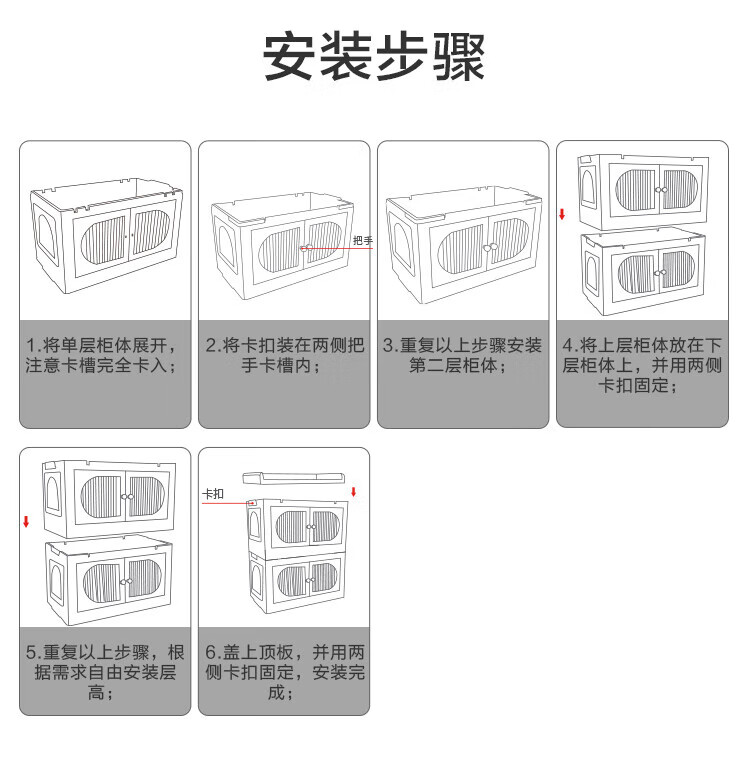 安装步骤

1.将单层柜体展开，注意卡槽完全卡入；

把手

2.将卡扣装在两侧把手卡槽内；

3.重复以上步骤安装第二层柜体；

4.将上层柜体放在下层柜体上，并用两侧卡扣固定；

5.重复以上步骤，根据需求自由安装层高；

卡扣

6.盖上顶板，并用两侧卡扣固定，安装完成；