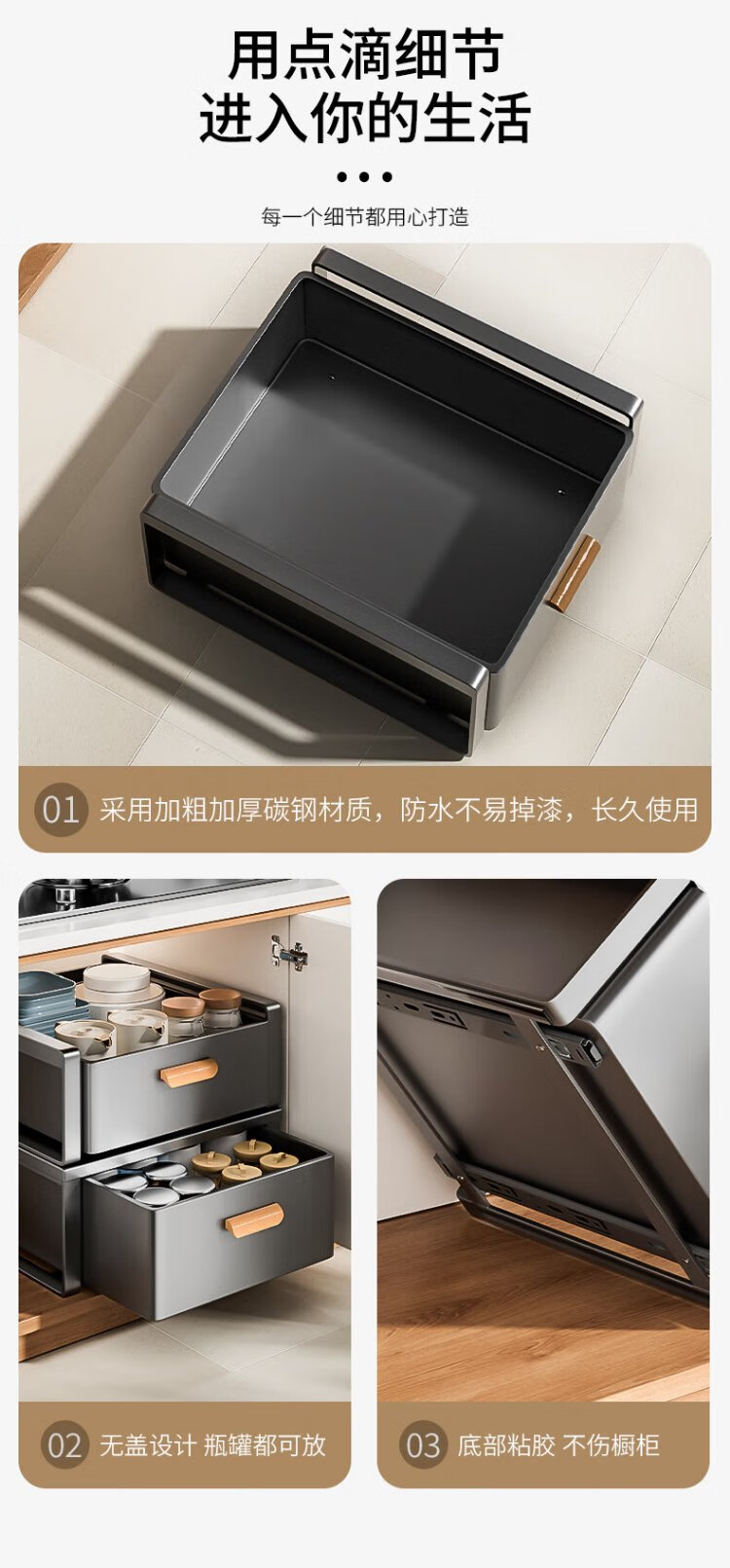 用点滴细节
进入你的生活

每一个细节都用心打造

01 采用加粗加厚碳钢材质，防水不易掉漆，长久使用

02 无盖设计 瓶罐都可放

03 底部粘胶 不伤橱柜