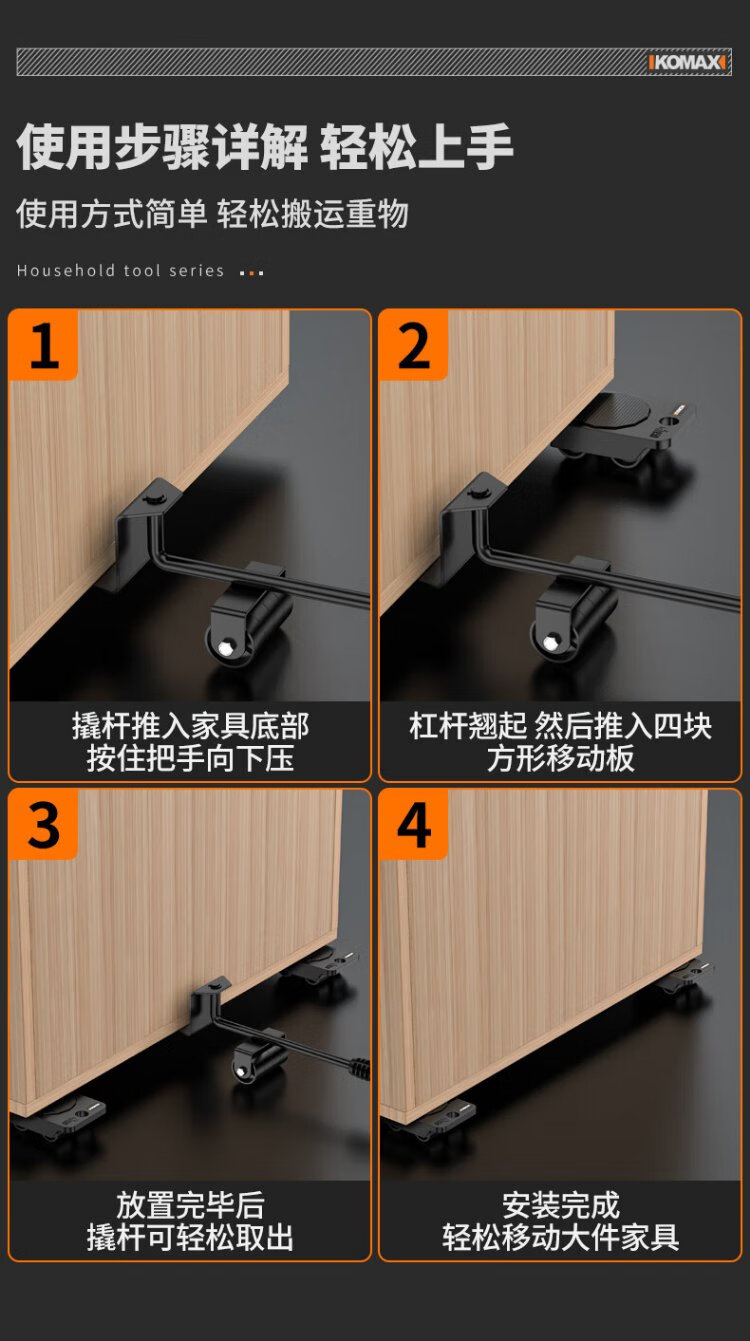 KOMAX

使用步骤详解 轻松上手

使用方式简单 轻松搬运重物

Household tool series

1

撬杆推入家具底部
按住把手向下压

2

杠杆翘起 然后推入四块
方形移动板

3

放置完毕后
撬杆可轻松取出

4

安装完成
轻松移动大件家具