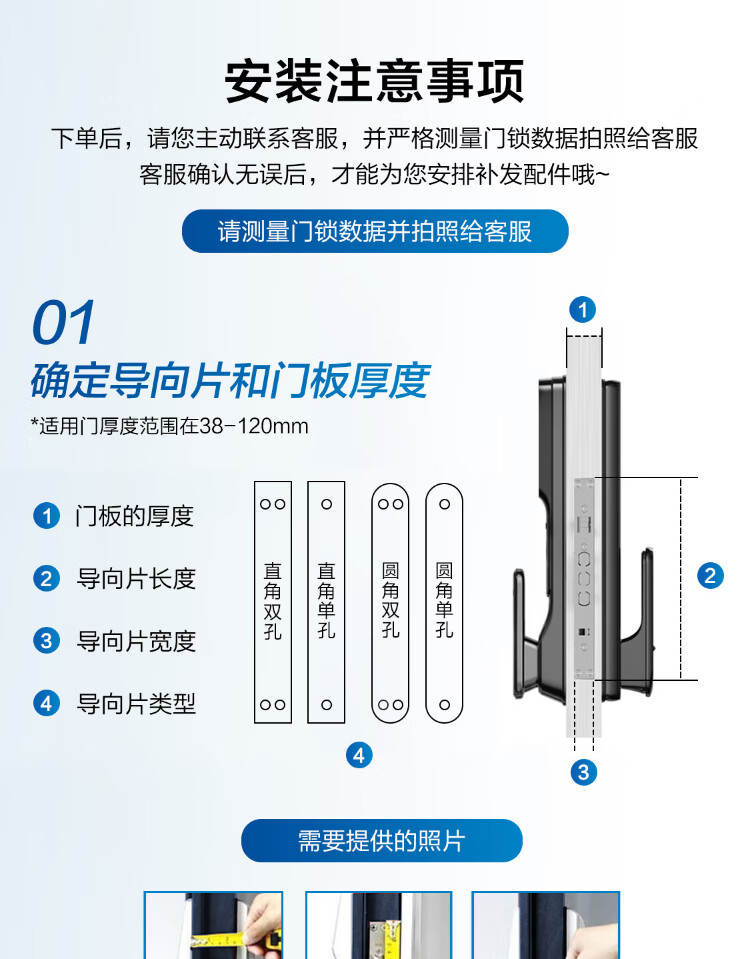 安装注意事项

下单后，请您主动联系客服，并严格测量门锁数据拍照给客服 客服确认无误后，才能为您安排补发配件哦~

请测量门锁数据并拍照给客服

01
确定导向片和门板厚度
*适用门厚度范围在38-120mm

1 门板的厚度
2 导向片长度
3 导向片宽度
4 导向片类型

直角双孔
直角单孔
圆角双孔
圆角单孔

4

1
2
3

需要提供的照片