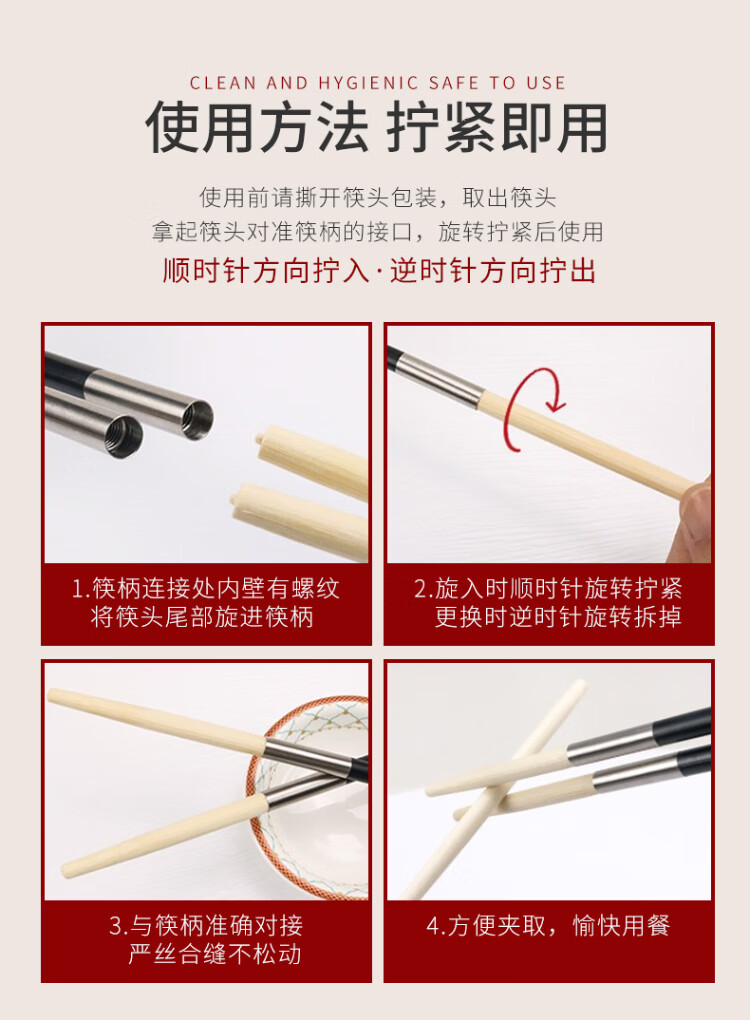 CLEAN AND HYGIENIC SAFE TO USE

使用方法 拧紧即用

使用前请撕开筷头包装，取出筷头
拿起筷头对准筷柄的接口，旋转拧紧后使用

顺时针方向拧入·逆时针方向拧出

1.筷柄连接处内壁有螺纹
将筷头尾部旋进筷柄

2.旋入时顺时针旋转拧紧
更换时逆时针旋转拆掉

3.与筷柄准确对接
严丝合缝不松动

4.方便夹取，愉快用餐