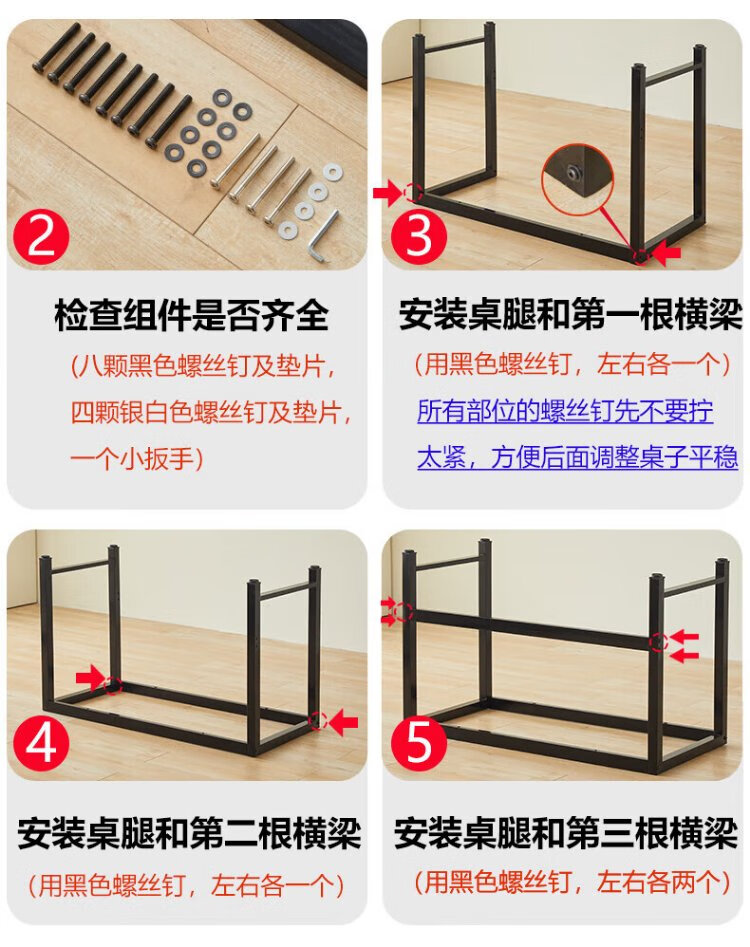 2

检查组件是否齐全

（八颗黑色螺丝钉及垫片，四颗银白色螺丝钉及垫片，一个小扳手）

3

安装桌腿和第一根横梁

（用黑色螺丝钉，左右各一个）

所有部位的螺丝钉先不要拧太紧，方便后面调整桌子平稳

4

安装桌腿和第二根横梁

（用黑色螺丝钉，左右各一个）

5

安装桌腿和第三根横梁

（用黑色螺丝钉，左右各两个）