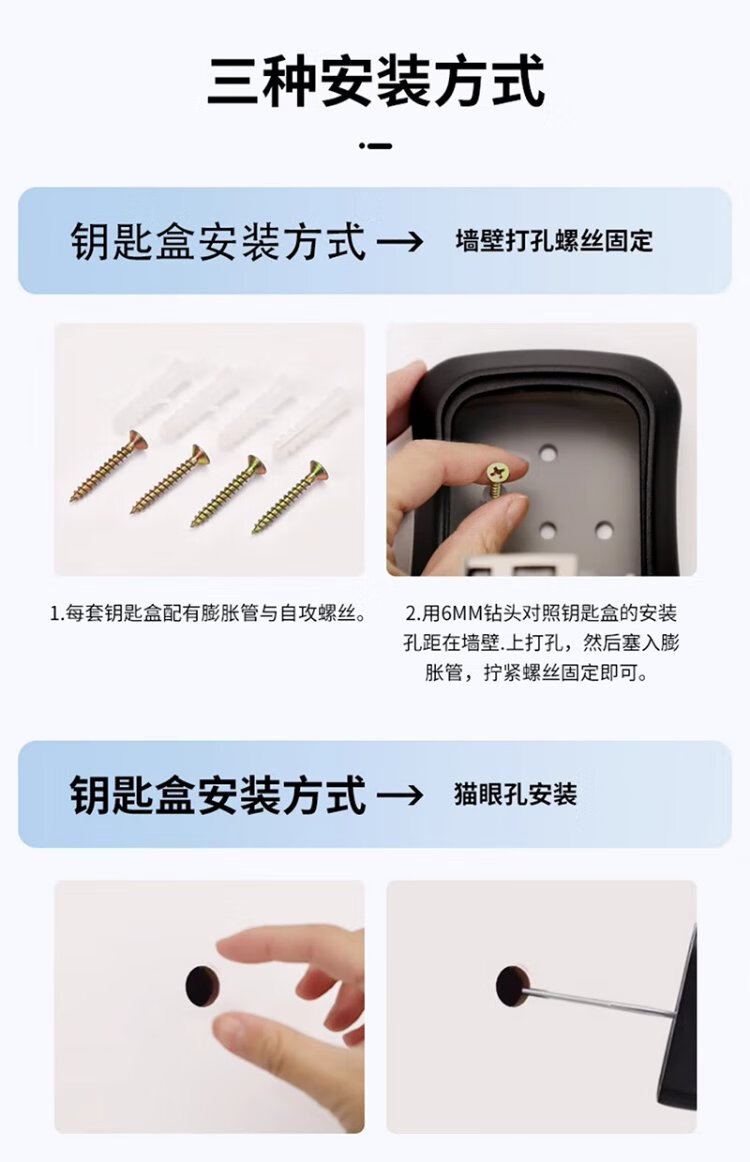 三种安装方式

钥匙盒安装方式 → 墙壁打孔螺丝固定

1.每套钥匙盒配有膨胀管与自攻螺丝。

2.用6MM钻头对照钥匙盒的安装孔距在墙壁.上打孔，然后塞入膨胀管，拧紧螺丝固定即可。

钥匙盒安装方式 → 猫眼孔安装