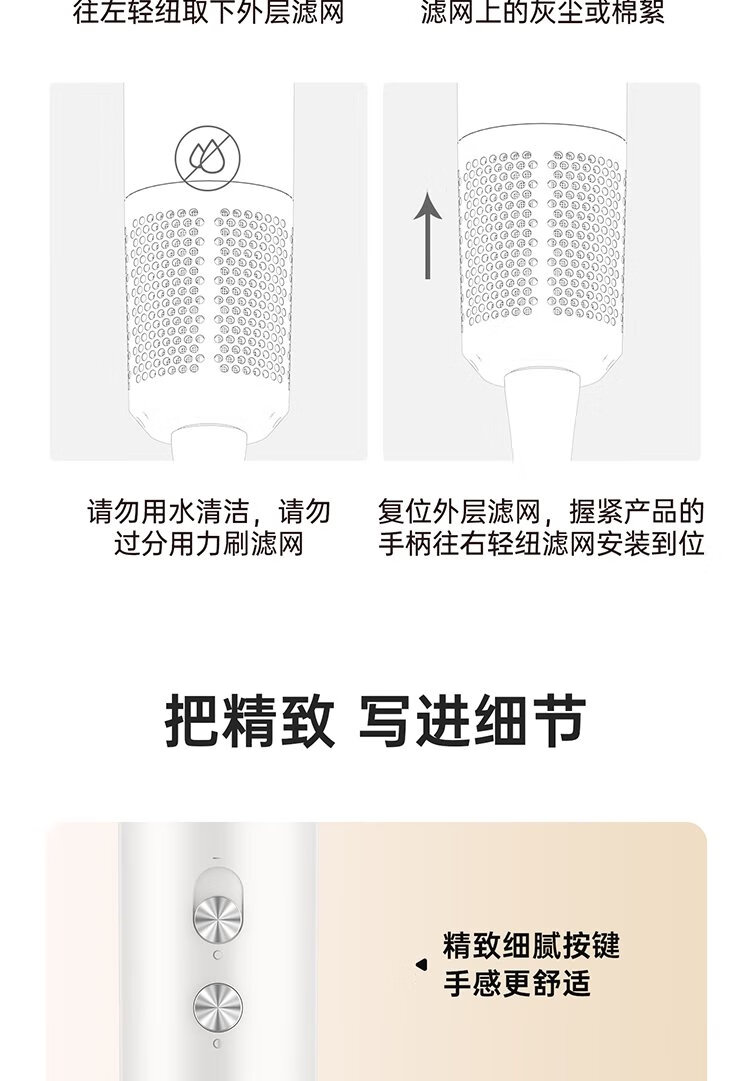 往左轻纽取下外层滤网

滤网上的灰尘或棉絮

请勿用水清洁，请勿过分用力刷滤网

复位外层滤网，握紧产品的手柄往右轻纽滤网安装到位

把精致 写进细节

精致细腻按键
手感更舒适