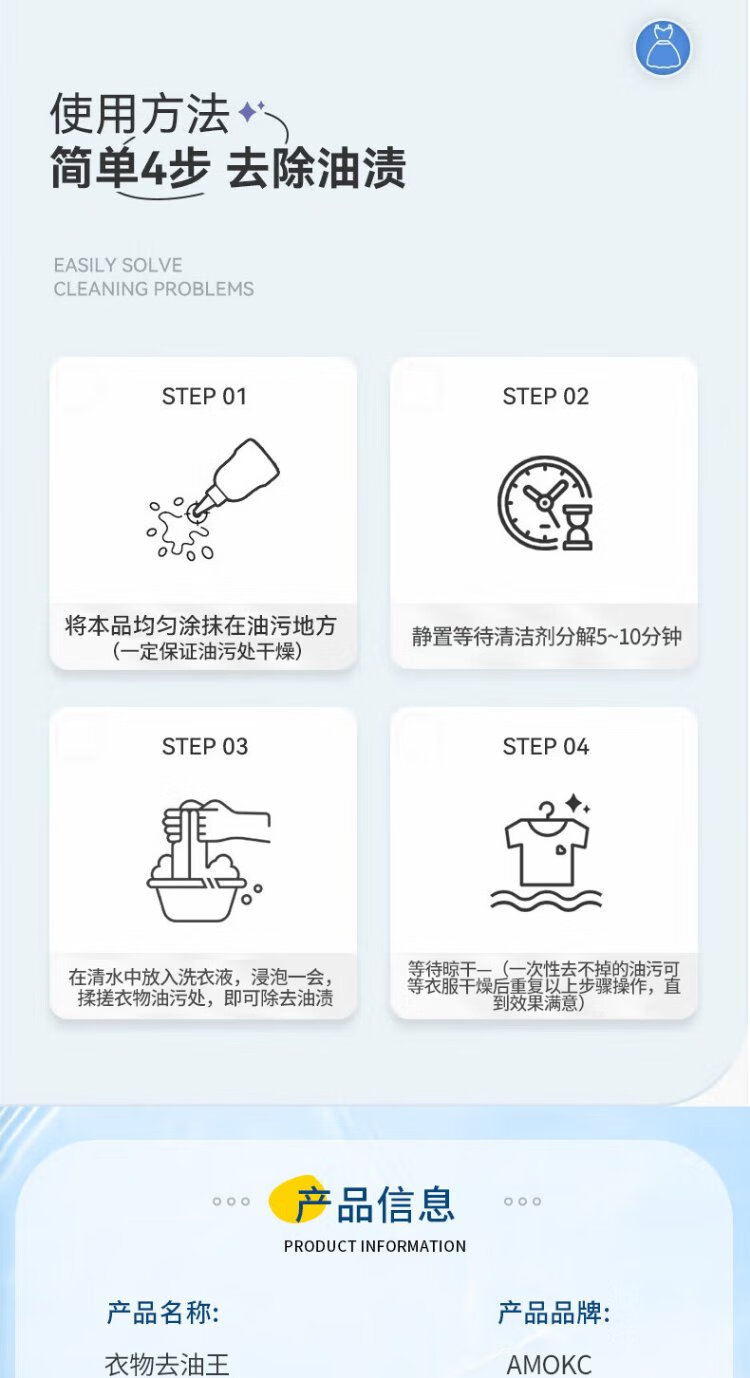 使用方法
简单4步 去除油渍

EASILY SOLVE
CLEANING PROBLEMS

STEP 01

将本品均匀涂抹在油污地方
(一定保证油污处干燥)

STEP 02

静置等待清洁剂分解5~10分钟

STEP 03

在清水中放入洗衣液，浸泡一会，揉搓衣物油污处，即可除去油渍

STEP 04

等待晾干—（一次性去不掉的油污可等衣服干燥后重复以上步骤操作，直到效果满意）

产品信息
PRODUCT INFORMATION

产品名称:
衣物去油王

产品品牌:
AMOKC