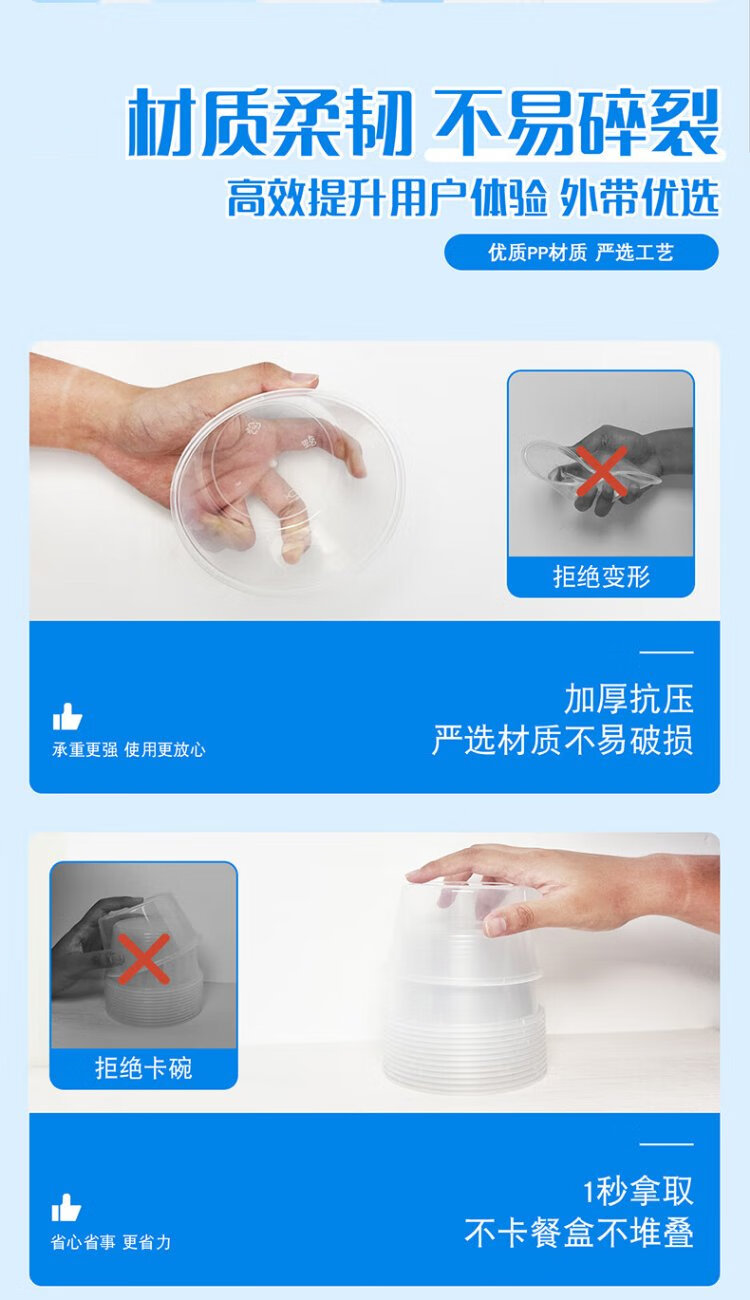 材质柔韧 不易碎裂
高效提升用户体验 外带优选
优质PP材质 严选工艺

拒绝变形

承重更强 使用更放心

加厚抗压
严选材质不易破损

拒绝卡碗

省心省事 更省力

1秒拿取
不卡餐盒不堆叠