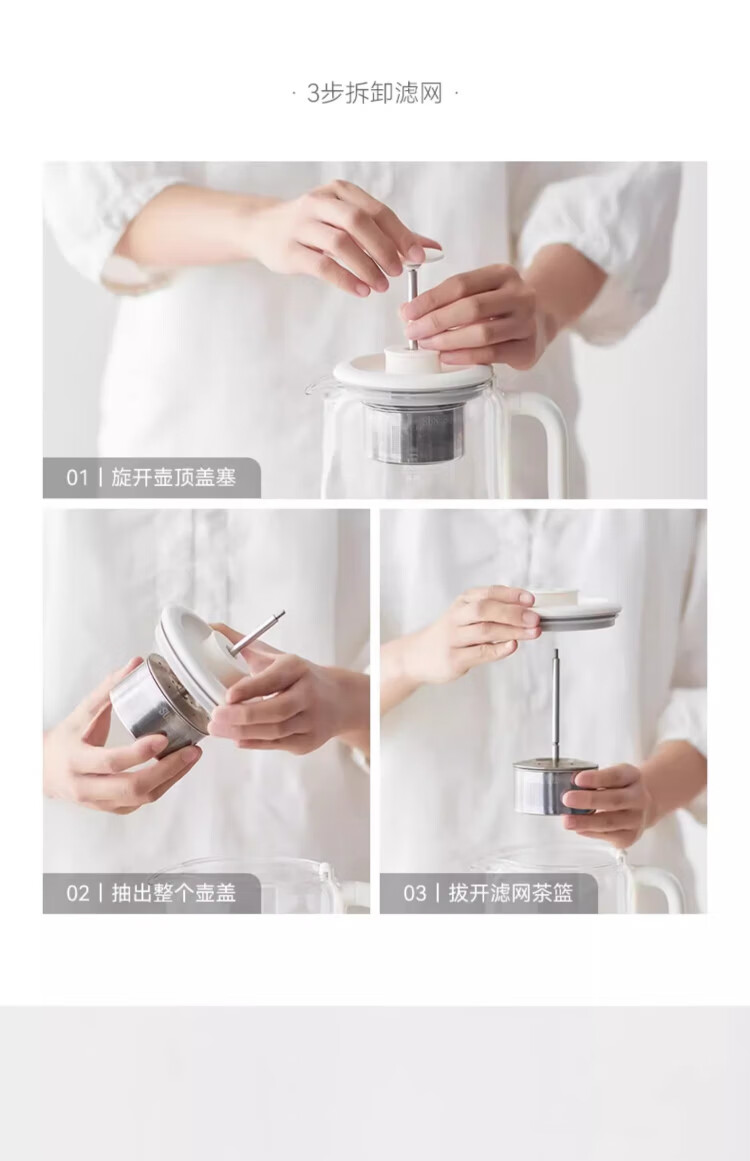 · 3步拆卸滤网 ·

01 | 旋开壶顶盖塞

02 | 抽出整个壶盖

03 | 拔开滤网茶篮