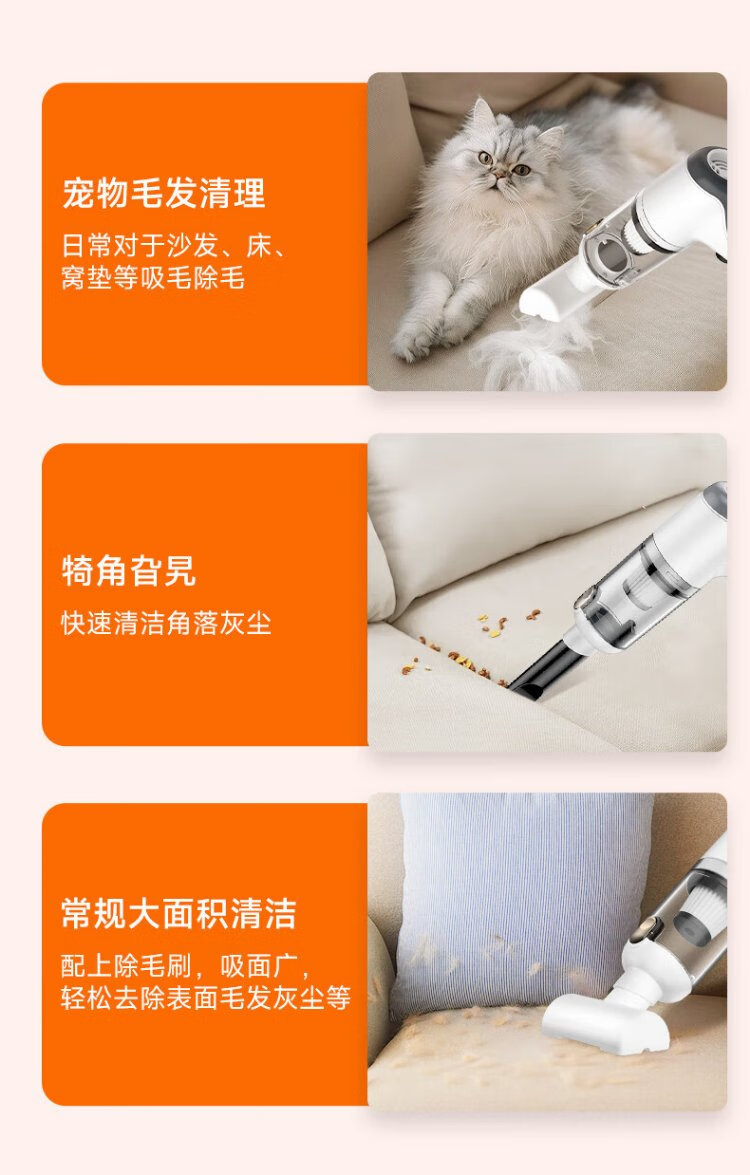 宠物毛发清理

日常对于沙发、床、窝垫等吸毛除毛

犄角旮旯

快速清洁角落灰尘

常规大面积清洁

配上除毛刷，吸面广，轻松去除表面毛发灰尘等