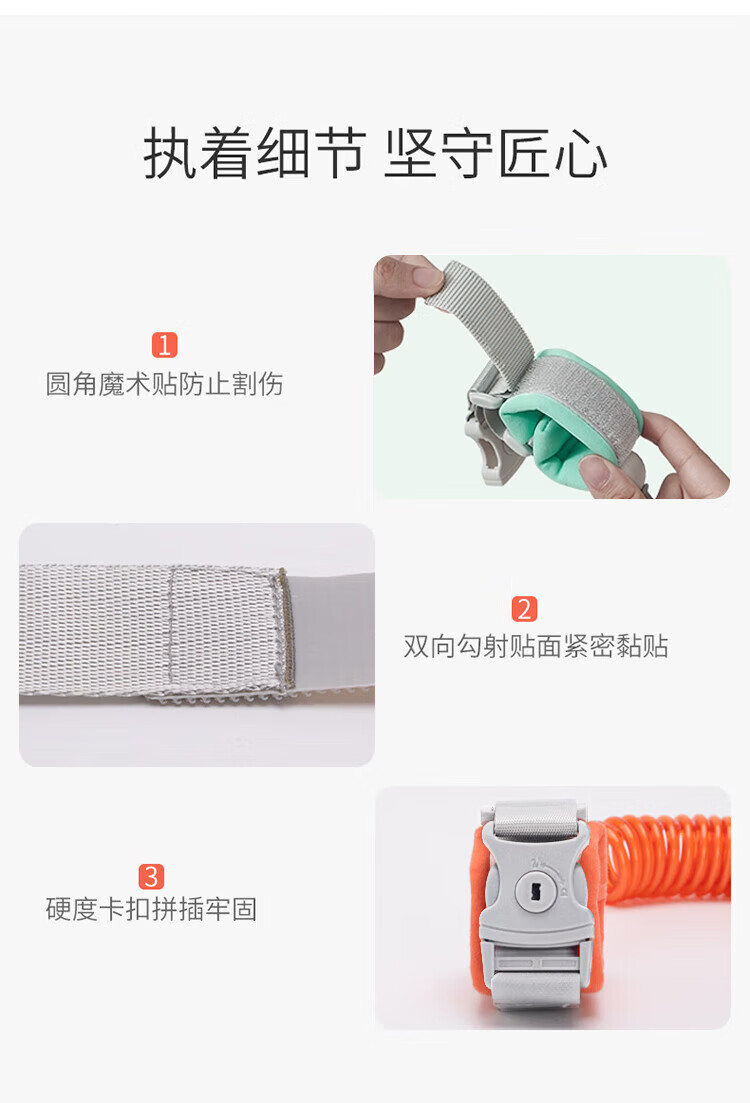 执着细节 坚守匠心

1
圆角魔术贴防止割伤

2
双向勾射贴面紧密黏贴

3
硬度卡扣拼插牢固