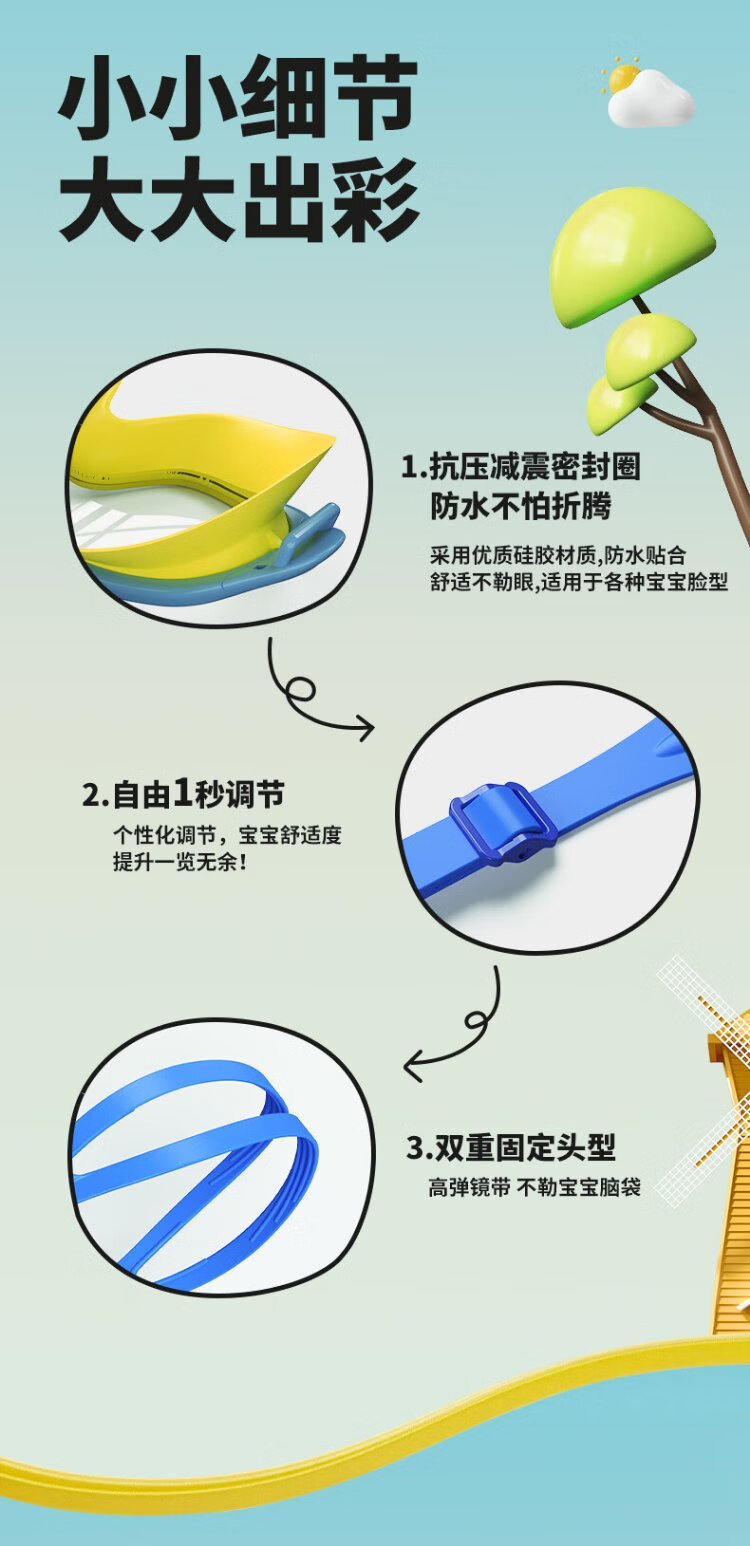 小小细节
大大出彩

1.抗压减震密封圈
防水不怕折腾

采用优质硅胶材质,防水贴合
舒适不勒眼,适用于各种宝宝脸型

2.自由1秒调节

个性化调节，宝宝舒适度
提升一览无余！

3.双重固定头型

高弹镜带 不勒宝宝脑袋