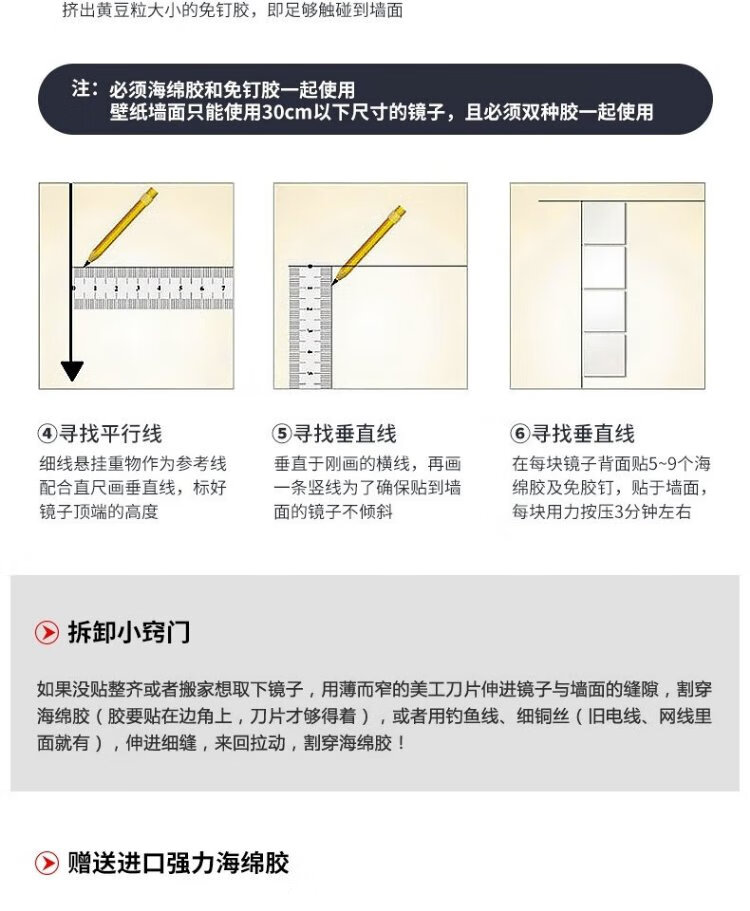 挤出黄豆粒大小的免钉胶，即足够触碰到墙面

注：必须海绵胶和免钉胶一起使用
壁纸墙面只能使用30cm以下尺寸的镜子，且必须双种胶一起使用

0 1 2 3 4 5 6 7

④寻找平行线
细线悬挂重物作为参考线配合直尺画垂直线，标好镜子顶端的高度

⑤寻找垂直线
垂直于刚画的横线，再画一条竖线为了确保贴到墙面的镜子不倾斜

⑥寻找垂直线
在每块镜子背面贴5~9个海绵胶及免胶钉，贴于墙面，每块用力按压3分钟左右

拆卸小窍门

如果没贴整齐或者搬家想取下镜子，用薄而窄的美工刀片伸进镜子与墙面的缝隙，割穿海绵胶（胶要贴在边角上，刀片才够得着），或者用钓鱼线、细铜丝（旧电线、网线里面就有），伸进细缝，来回拉动，割穿海绵胶！

赠送进口强力海绵胶