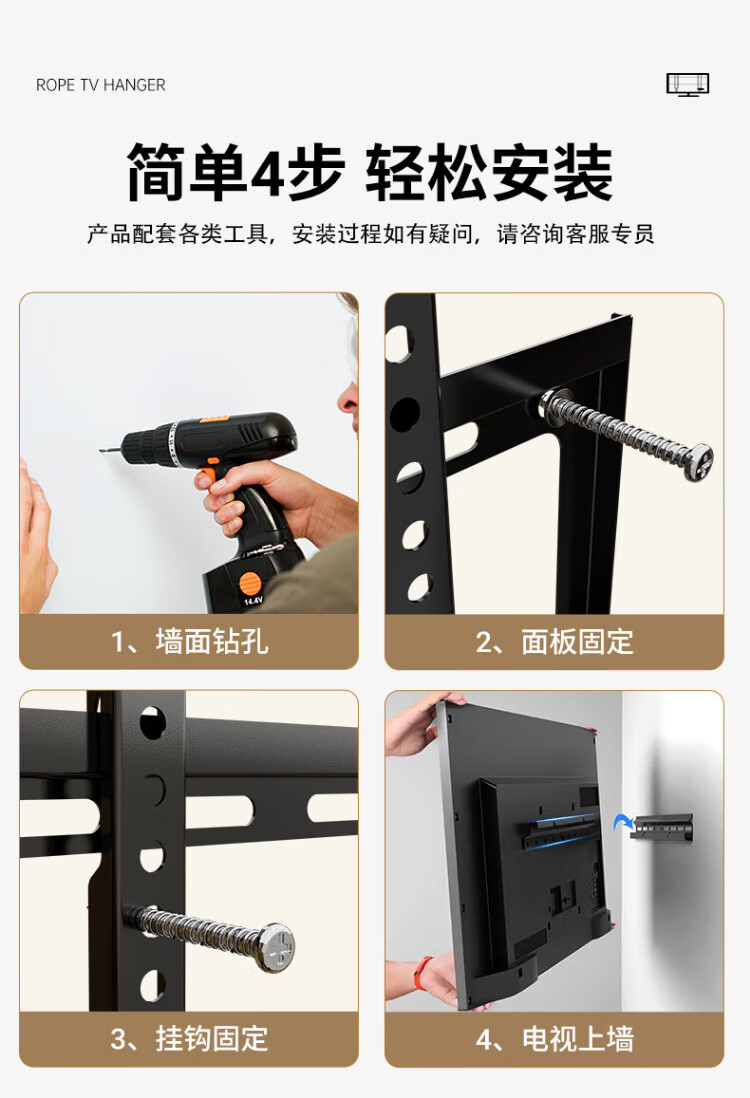 ROPE TV HANGER

简单4步 轻松安装

产品配套各类工具，安装过程如有疑问，请咨询客服专员

14.4V

1、墙面钻孔

2、面板固定

3、挂钩固定

4、电视上墙