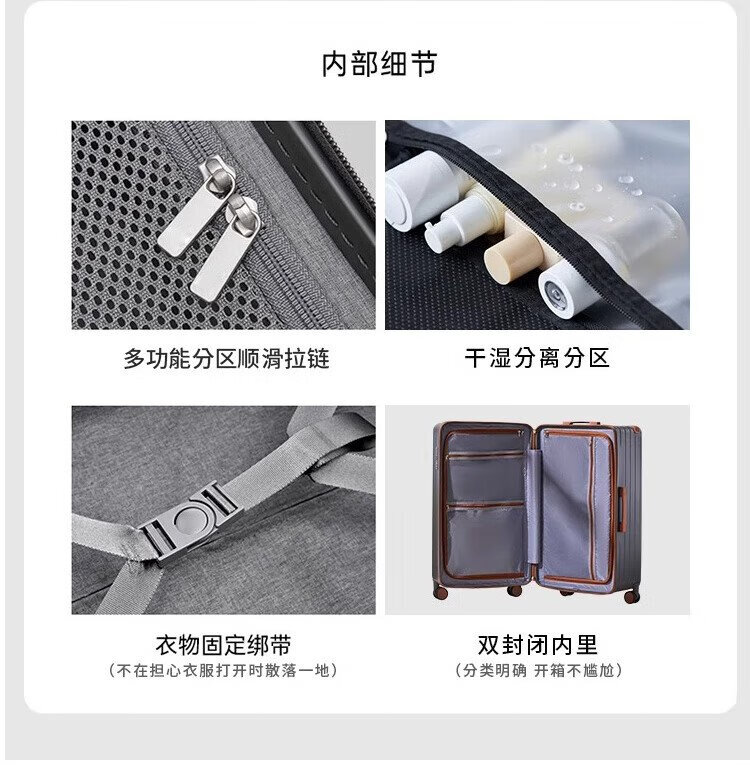 内部细节

多功能分区顺滑拉链

干湿分离分区

衣物固定绑带
(不在担心衣服打开时散落一地)

双封闭内里
(分类明确 开箱不尴尬)