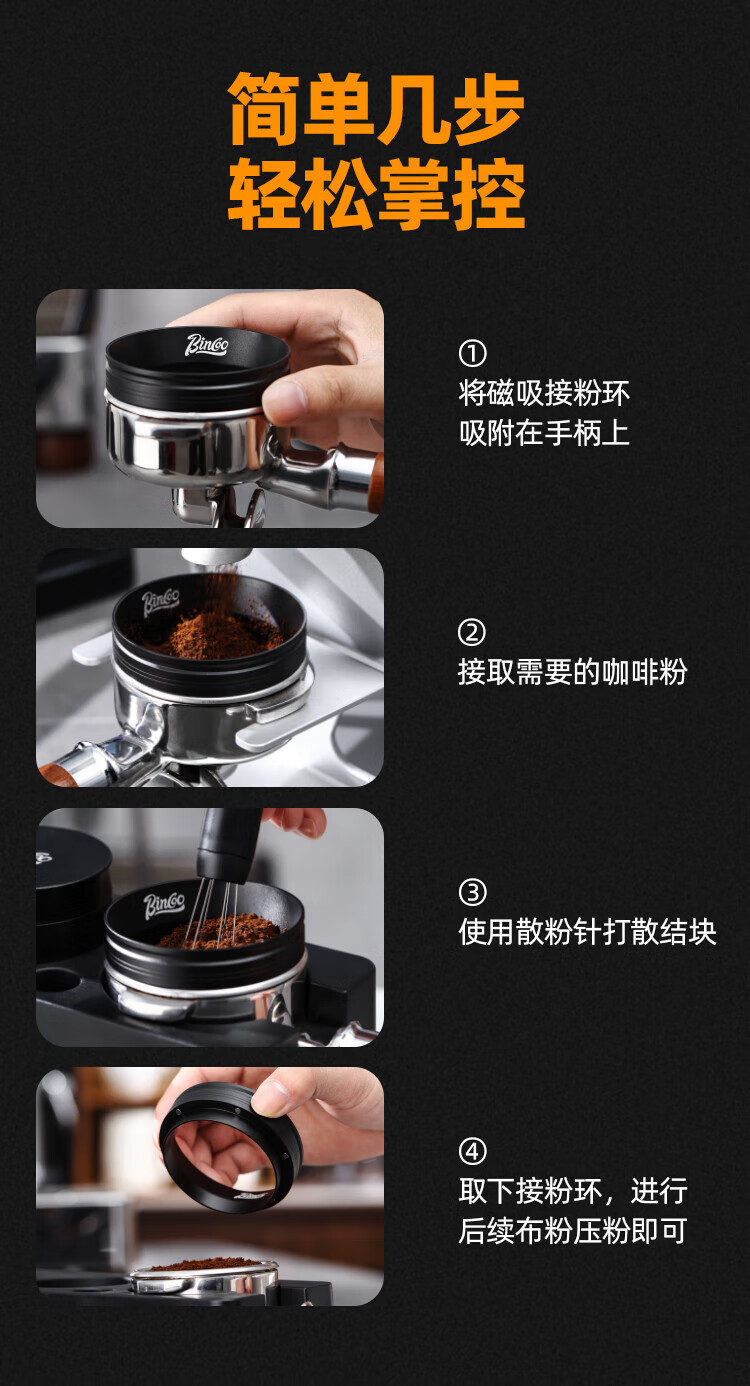 简单几步
轻松掌控

Bincoo

①
将磁吸接粉环
吸附在手柄上

Bincoo

②
接取需要的咖啡粉

Bincoo

③
使用散粉针打散结块

④
取下接粉环，进行
后续布粉压粉即可