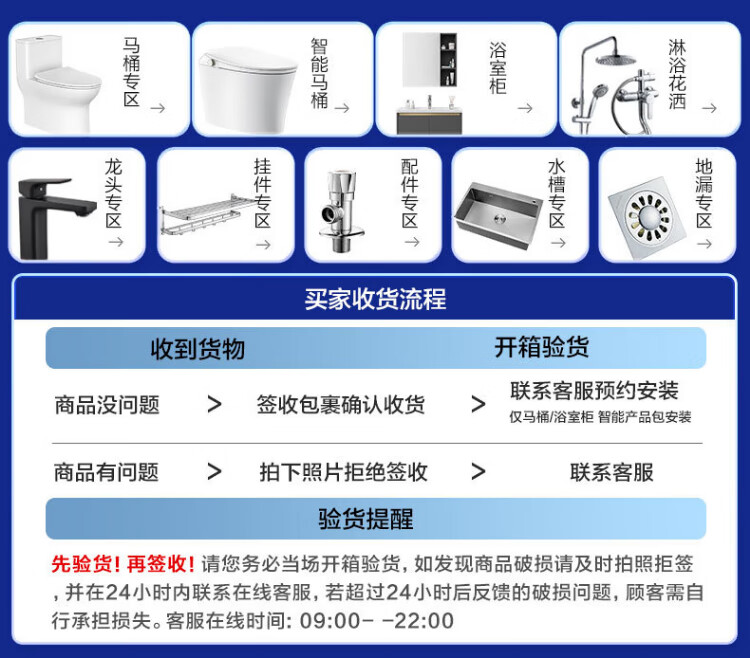 马桶专区 →

智能马桶 →

浴室柜 →

淋浴花洒 →

龙头专区 →

挂件专区 →

配件专区 →

水槽专区 →

地漏专区 →

买家收货流程

收到货物

开箱验货

商品没问题 > 签收包裹确认收货 > 联系客服预约安装
仅马桶/浴室柜 智能产品包安装

商品有问题 > 拍下照片拒绝签收 > 联系客服

验货提醒

先验货！再签收！请您务必当场开箱验货，如发现商品破损请及时拍照拒签，并在24小时内联系在线客服，若超过24小时后反馈的破损问题，顾客需自行承担损失。客服在线时间：09:00- -22:00