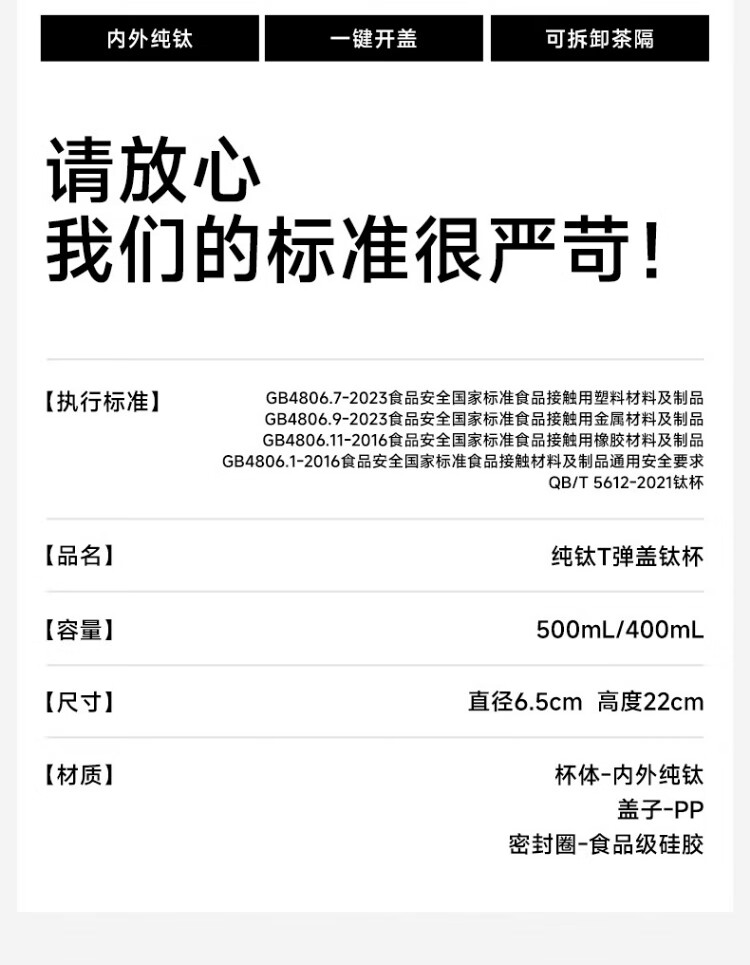 内外纯钛 一键开盖 可拆卸茶隔

请放心
我们的标准很严苛!

【执行标准】
GB4806.7-2023食品安全国家标准食品接触用塑料材料及制品
GB4806.9-2023食品安全国家标准食品接触用金属材料及制品
GB4806.11-2016食品安全国家标准食品接触用橡胶材料及制品
GB4806.1-2016食品安全国家标准食品接触材料及制品通用安全要求
QB/T 5612-2021钛杯

【品名】
纯钛T弹盖钛杯

【容量】
500mL/400mL

【尺寸】
直径6.5cm 高度22cm

【材质】
杯体-内外纯钛
盖子-PP
密封圈-食品级硅胶