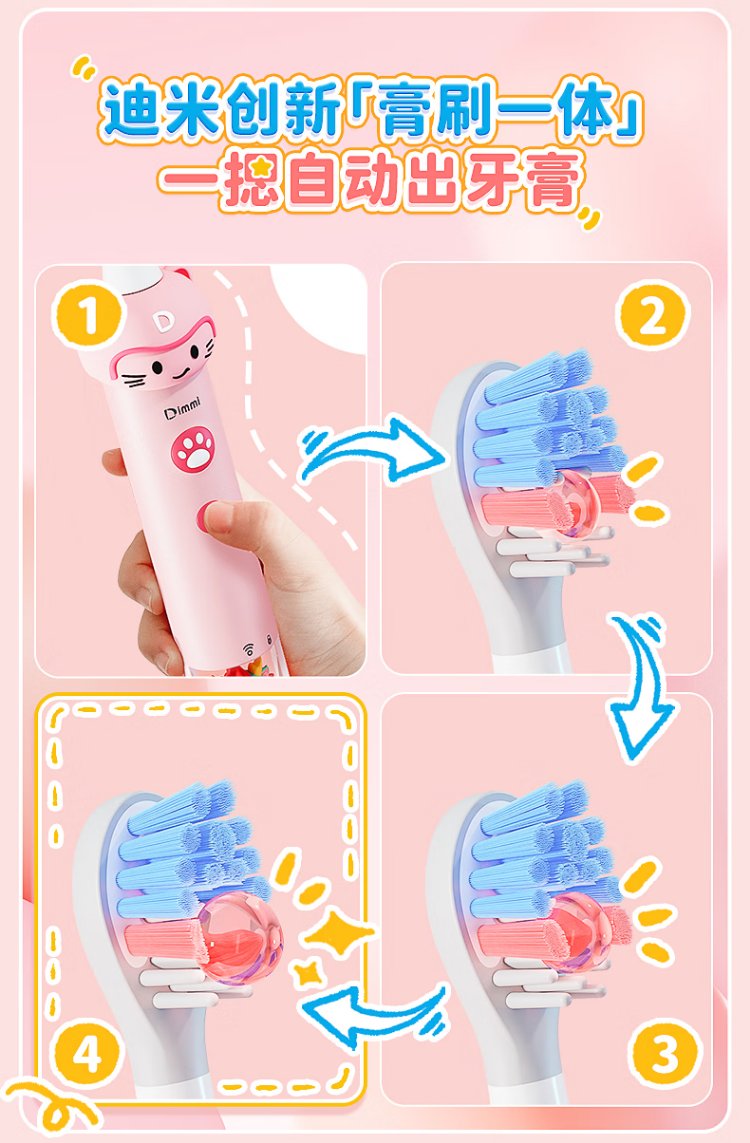 迪米创新「膏刷一体」
一摁自动出牙膏

1

D

Dimmi

2

3

4