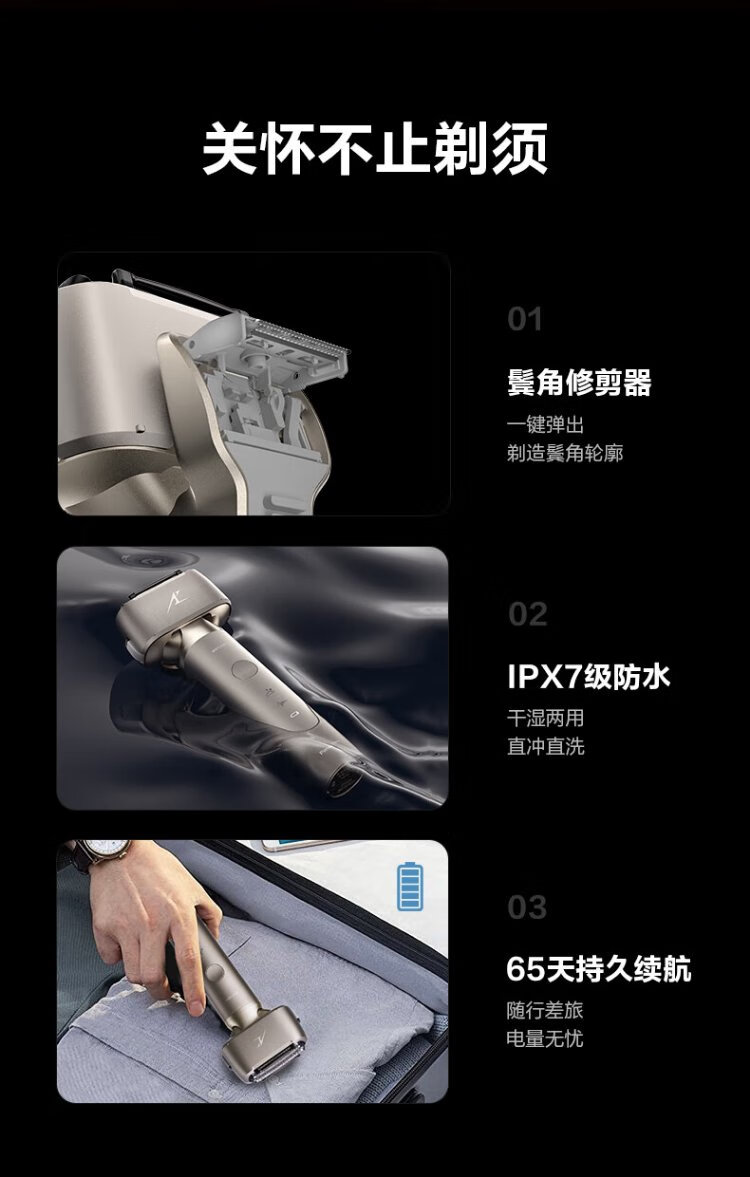 关怀不止剃须

01

鬓角修剪器

一键弹出
剃造鬓角轮廓

02

IPX7级防水

干湿两用
直冲直洗

03

65天持久续航

随行差旅
电量无忧