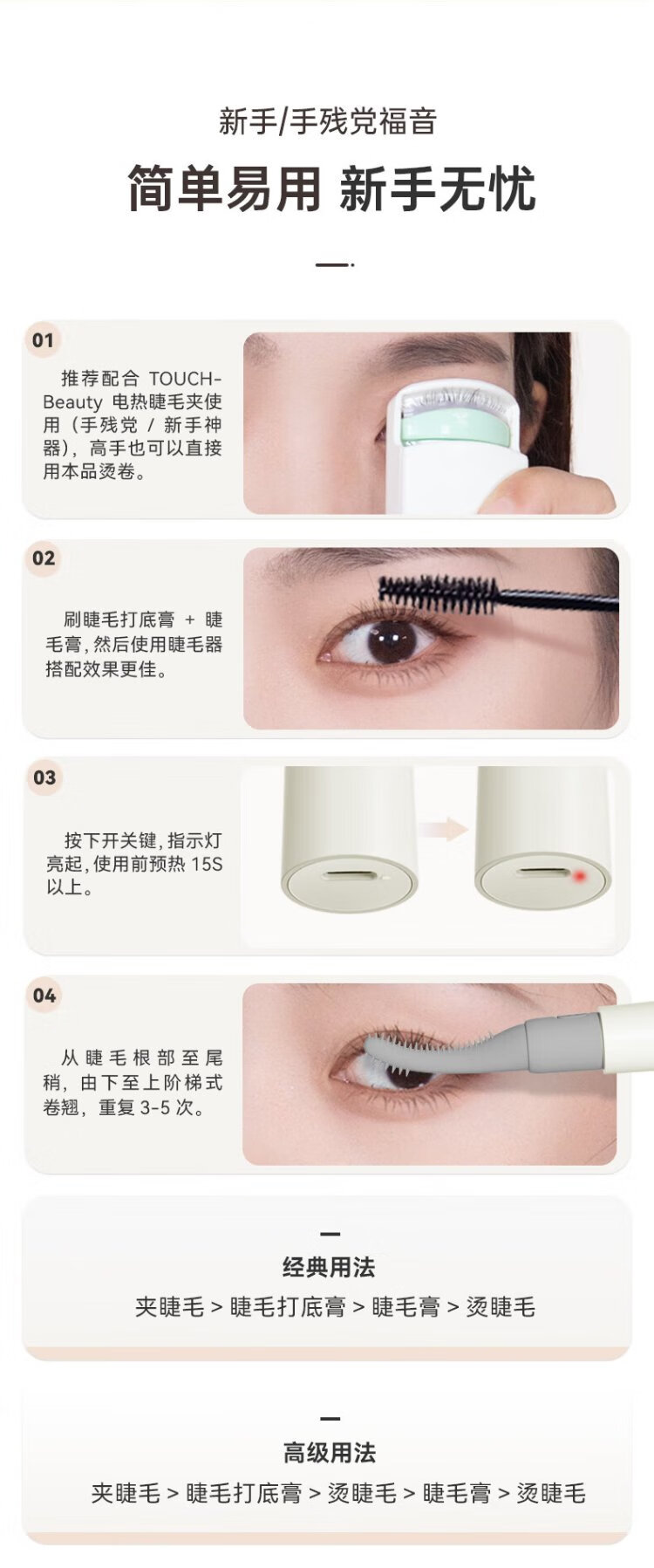 新手/手残党福音

简单易用 新手无忧

01

推荐配合 TOUCH-Beauty 电热睫毛夹使用（手残党 / 新手神器），高手也可以直接用本品烫卷。

02

刷睫毛打底膏 + 睫毛膏，然后使用睫毛器搭配效果更佳。

03

按下开关键，指示灯亮起，使用前预热 15S 以上。

04

从睫毛根部至尾稍，由下至上阶梯式卷翘，重复 3-5 次。

经典用法

夹睫毛 > 睫毛打底膏 > 睫毛膏 > 烫睫毛

高级用法

夹睫毛 > 睫毛打底膏 > 烫睫毛 > 睫毛膏 > 烫睫毛