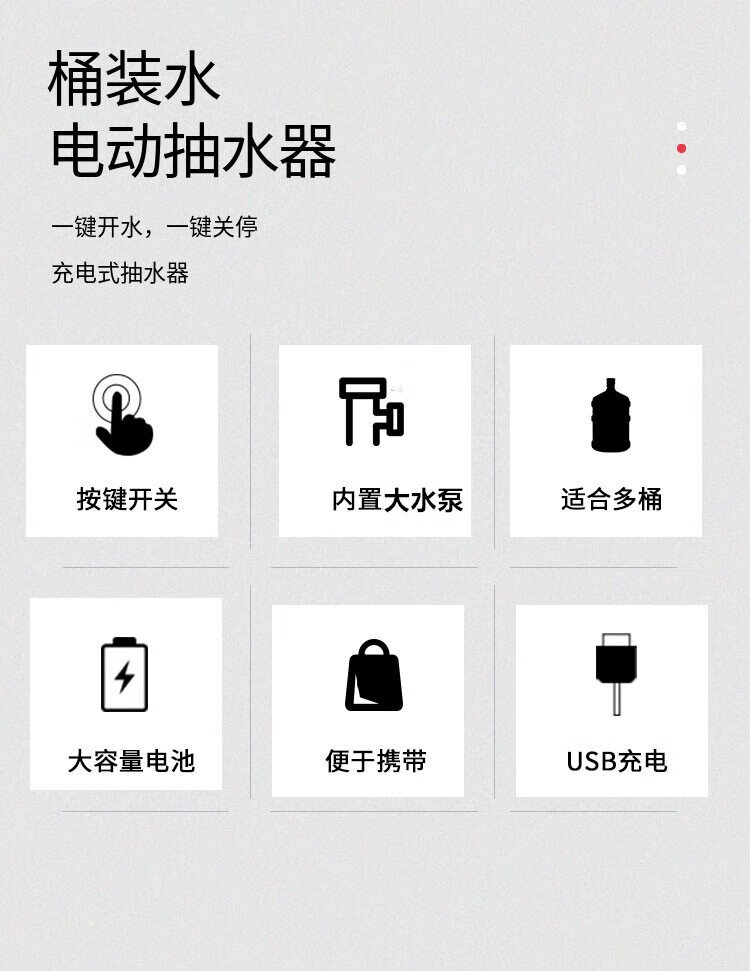 桶装水
电动抽水器

一键开水，一键关停

充电式抽水器

按键开关

内置大水泵

适合多桶

大容量电池

便于携带

USB充电