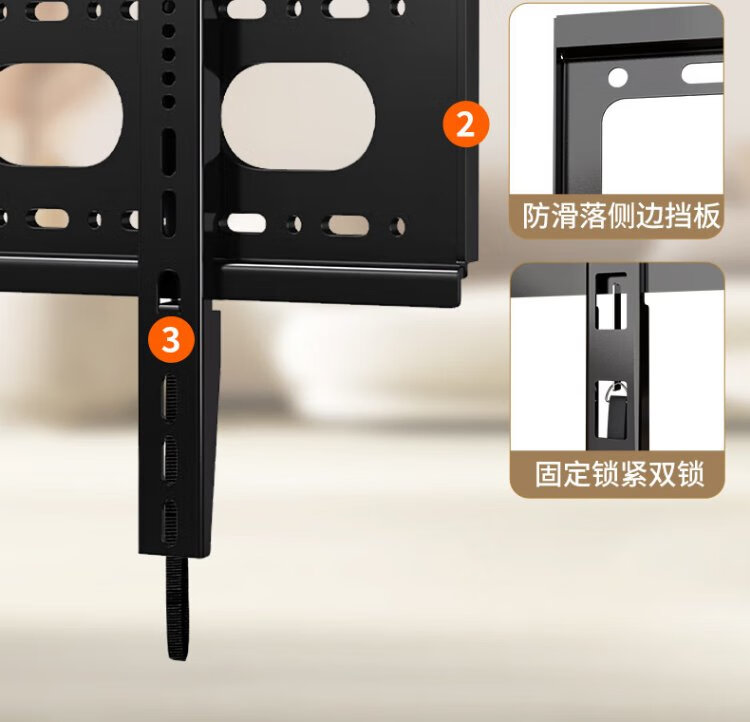 2

防滑落侧边挡板

3

固定锁紧双锁