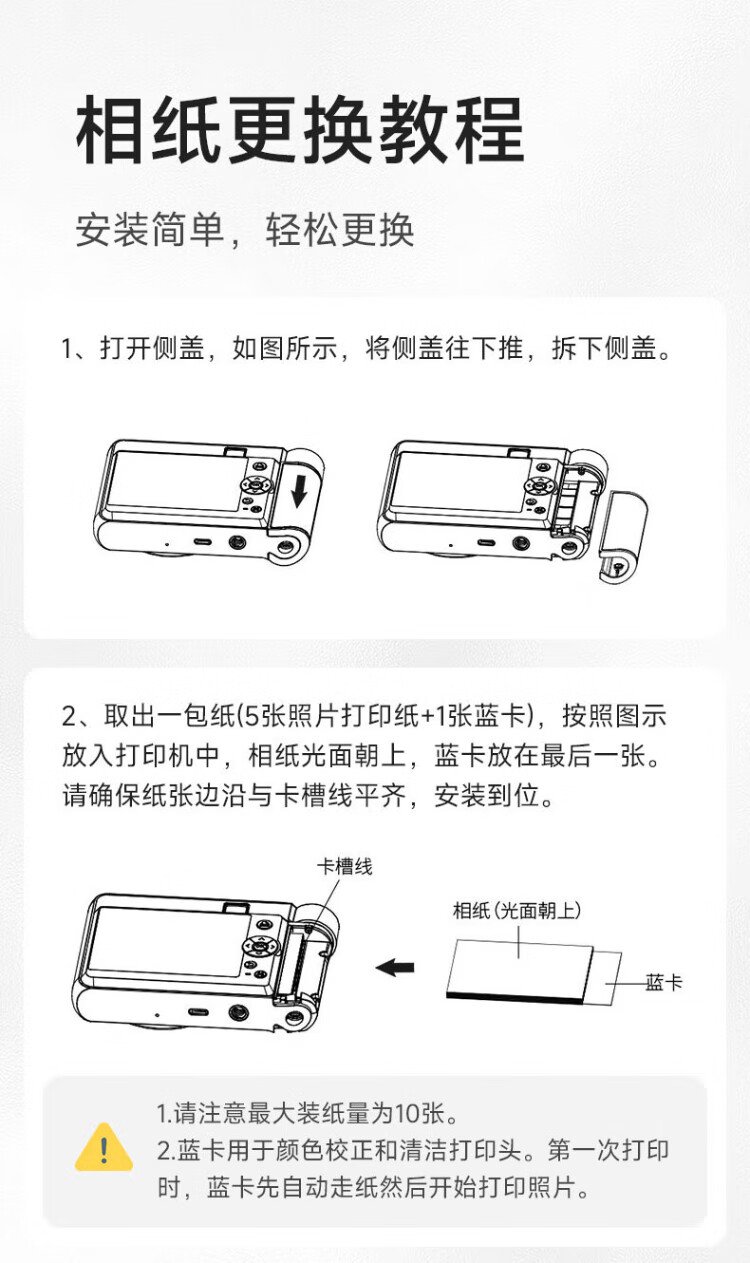 相纸更换教程

安装简单，轻松更换

1、打开侧盖，如图所示，将侧盖往下推，拆下侧盖。

2、取出一包纸(5张照片打印纸+1张蓝卡)，按照图示放入打印机中，相纸光面朝上，蓝卡放在最后一张。请确保纸张边沿与卡槽线平齐，安装到位。

卡槽线

相纸(光面朝上)

蓝卡

!

1.请注意最大装纸量为10张。
2.蓝卡用于颜色校正和清洁打印头。第一次打印时，蓝卡先自动走纸然后开始打印照片。