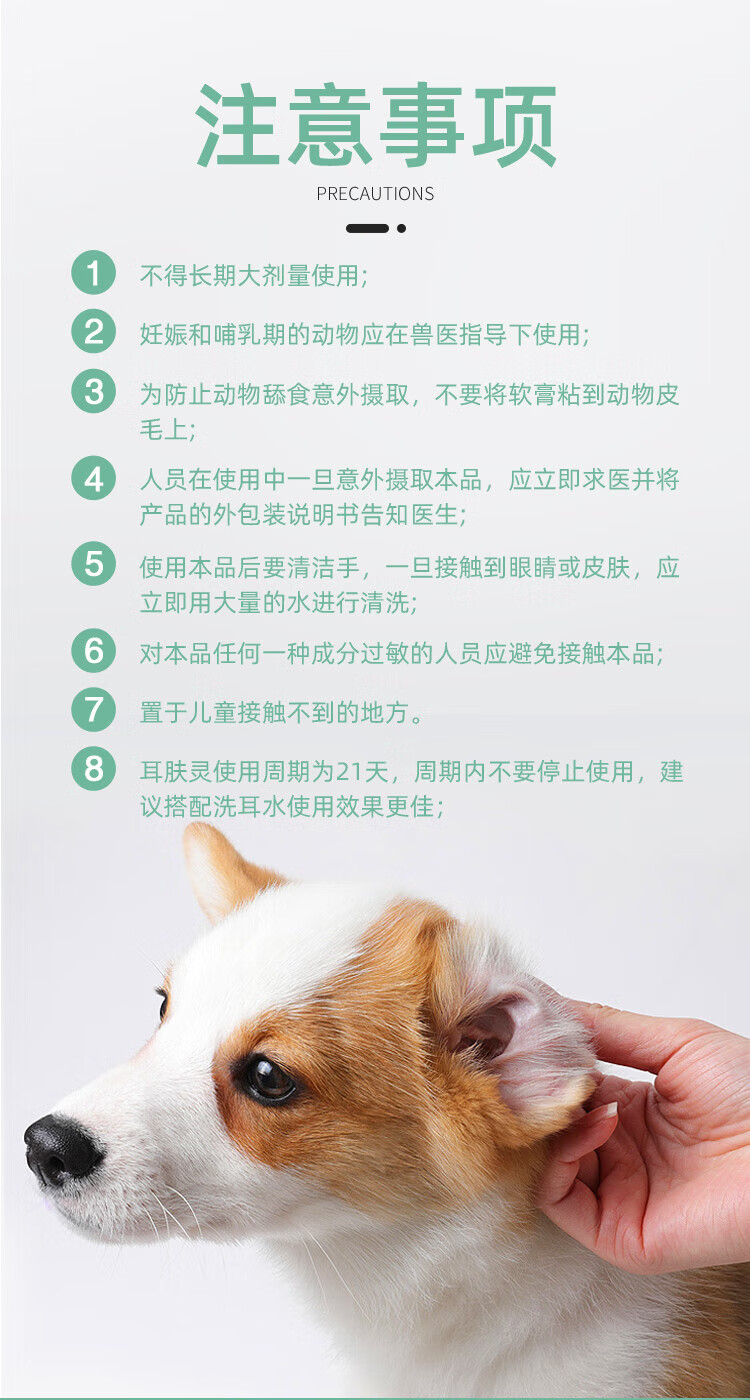 注意事项

PRECAUTIONS

1 不得长期大剂量使用;

2 妊娠和哺乳期的动物应在兽医指导下使用;

3 为防止动物舔食意外摄取，不要将软膏粘到动物皮毛上;

4 人员在使用中一旦意外摄取本品，应立即求医并将产品的外包装说明书告知医生;

5 使用本品后要清洁手，一旦接触到眼睛或皮肤，应立即用大量的水进行清洗;

6 对本品任何一种成分过敏的人员应避免接触本品;

7 置于儿童接触不到的地方。

8 耳肤灵使用周期为21天，周期内不要停止使用，建议搭配洗耳水使用效果更佳;