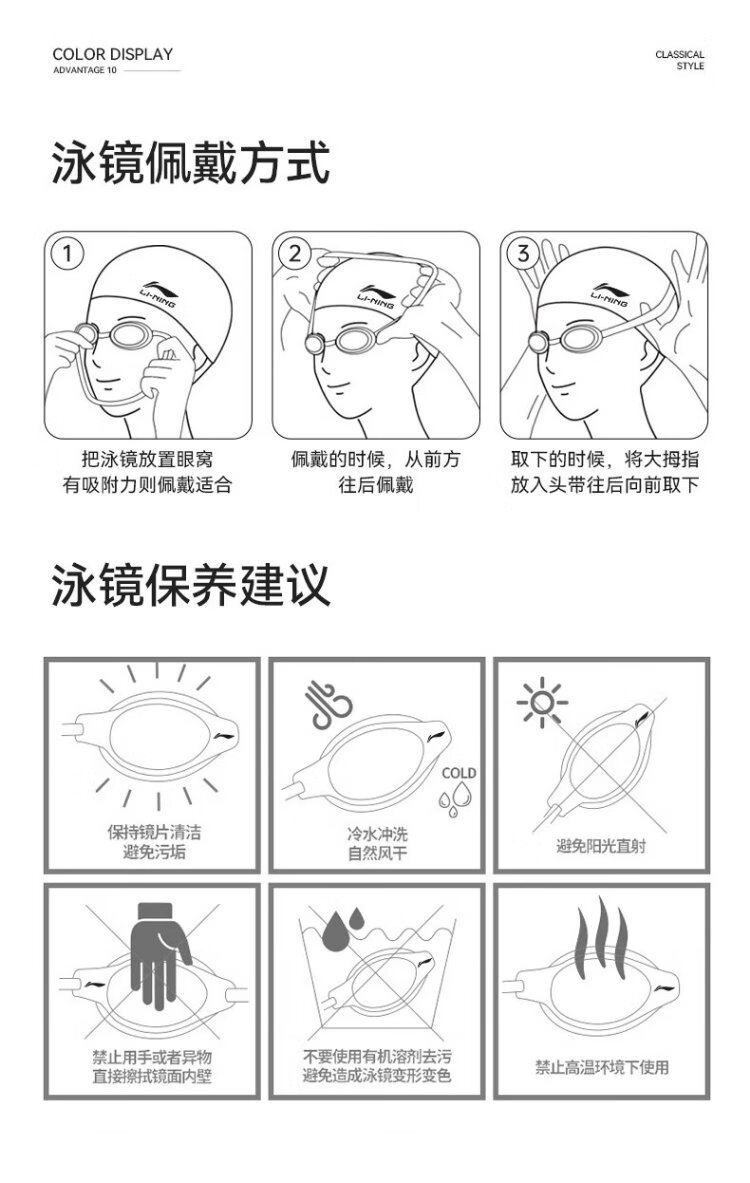 COLOR DISPLAY
ADVANTAGE 10

CLASSICAL STYLE

泳镜佩戴方式

1
LI-NING
把泳镜放置眼窝
有吸附力则佩戴适合

2
LI-NING
佩戴的时候，从前方
往后佩戴

3
LI-NING
取下的时候，将大拇指
放入头带往后向前取下

泳镜保养建议

保持镜片清洁
避免污垢

COLD
冷水冲洗
自然风干

避免阳光直射

禁止用手或者异物
直接擦拭镜面内壁

不要使用有机溶剂去污
避免造成泳镜变形变色

禁止高温环境下使用