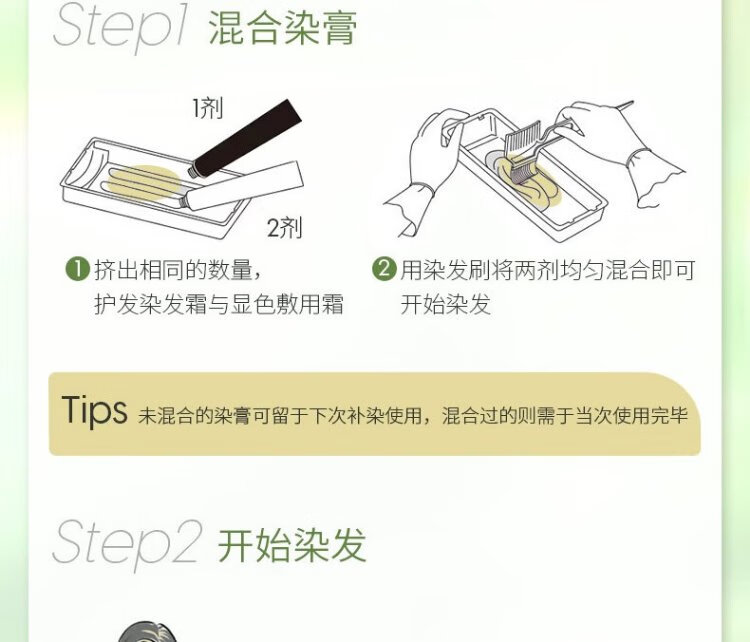 Step1 混合染膏

1剂

2剂

❶ 挤出相同的数量，护发染发霜与显色敷用霜

❷ 用染发刷将两剂均匀混合即可开始染发

Tips 未混合的染膏可留于下次补染使用，混合过的则需于当次使用完毕

Step2 开始染发