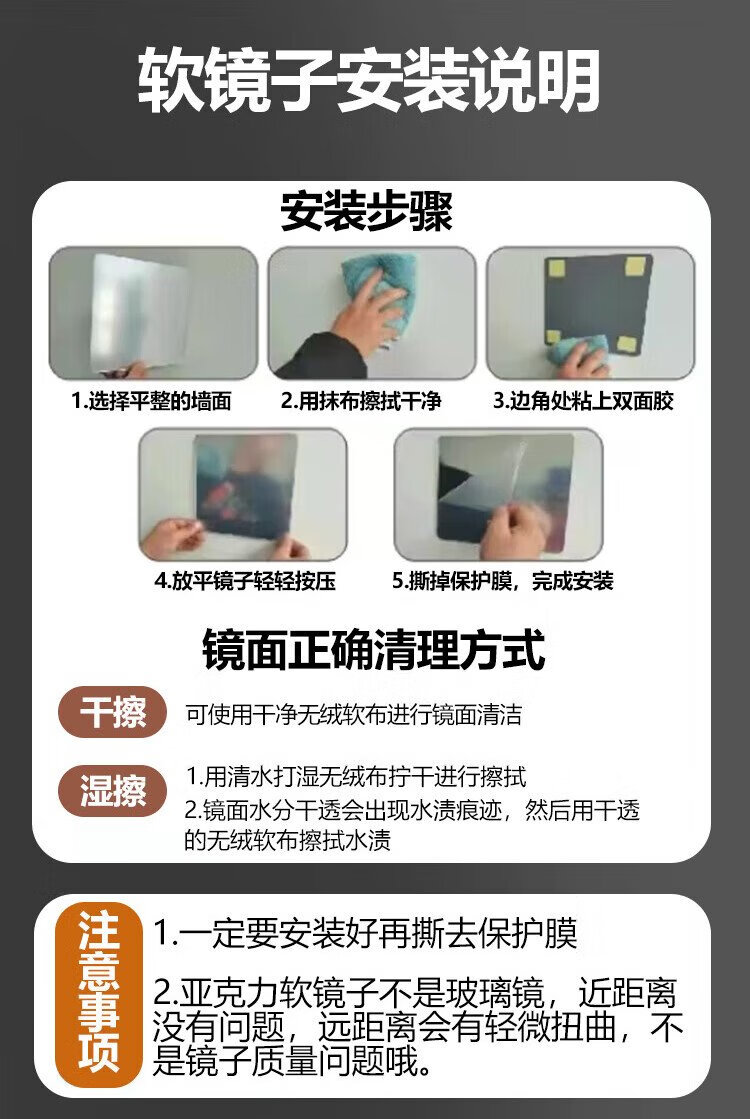 软镜子安装说明

安装步骤

1.选择平整的墙面

2.用抹布擦拭干净

3.边角处粘上双面胶

4.放平镜子轻轻按压

5.撕掉保护膜，完成安装

镜面正确清理方式

干擦 可使用干净无绒软布进行镜面清洁

湿擦 1.用清水打湿无绒布拧干进行擦拭
2.镜面水分干透会出现水渍痕迹，然后用干透的无绒软布擦拭水渍

注意事项

1.一定要安装好再撕去保护膜

2.亚克力软镜子不是玻璃镜，近距离没有问题，远距离会有轻微扭曲，不是镜子质量问题哦。