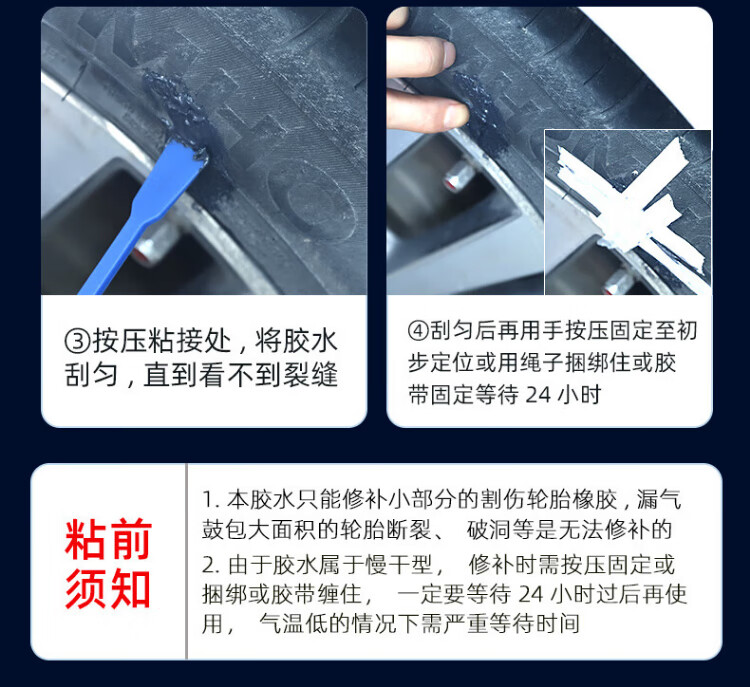 ③按压粘接处，将胶水刮匀，直到看不到裂缝

④刮匀后再用手按压固定至初步定位或用绳子捆绑住或胶带固定等待 24 小时

粘前须知

1. 本胶水只能修补小部分的割伤轮胎橡胶，漏气鼓包大面积的轮胎断裂、 破洞等是无法修补的
2. 由于胶水属于慢干型， 修补时需按压固定或捆绑或胶带缠住， 一定要等待 24 小时过后再使用， 气温低的情况下需严重等待时间