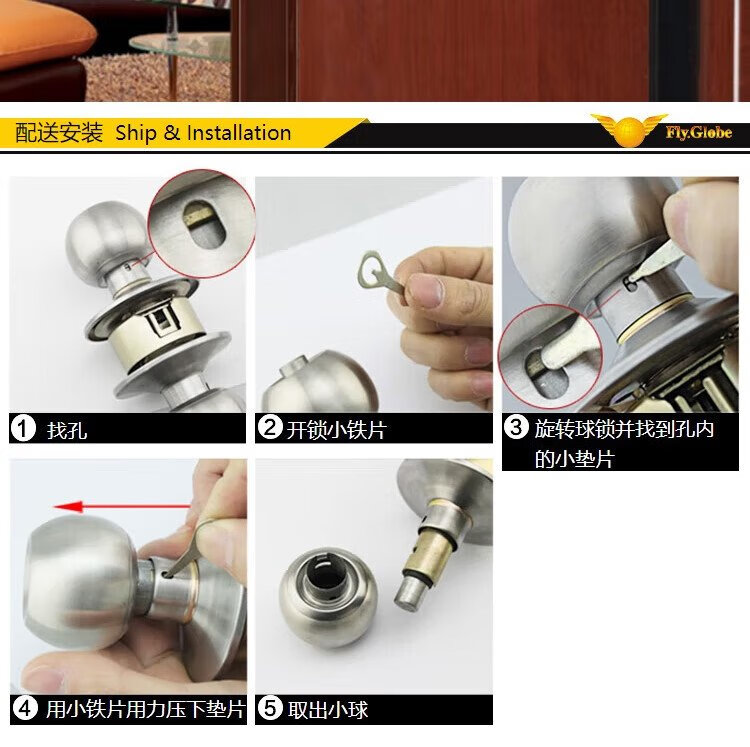 配送安装 Ship & Installation

Fly.Globe

① 找孔

② 开锁小铁片

③ 旋转球锁并找到孔内的小垫片

④ 用小铁片用力压下垫片

⑤ 取出小球