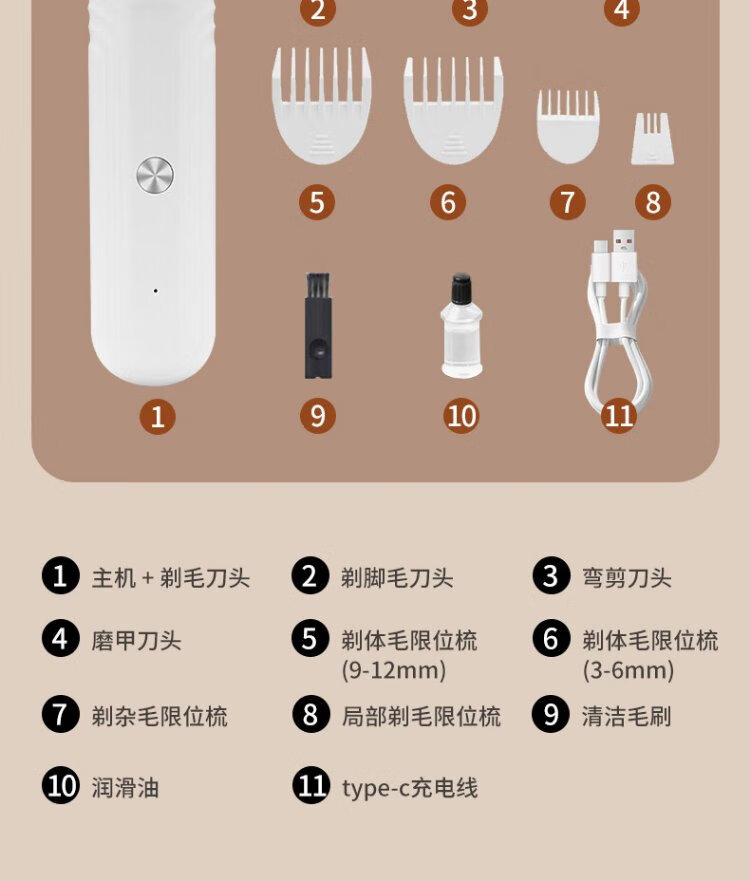 2 3 4

5 6 7 8

1 9 10 11

1 主机 + 剃毛刀头
2 剃脚毛刀头
3 弯剪刀头

4 磨甲刀头
5 剃体毛限位梳 (9-12mm)
6 剃体毛限位梳 (3-6mm)

7 剃杂毛限位梳
8 局部剃毛限位梳
9 清洁毛刷

10 润滑油
11 type-c充电线