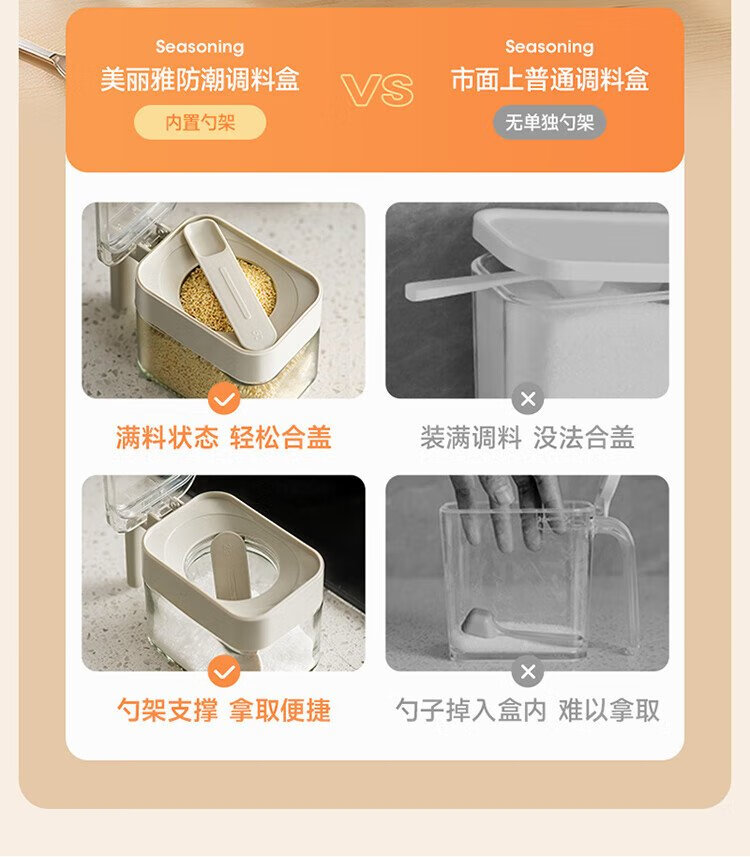 Seasoning
美丽雅防潮调料盒
内置勺架

VS

Seasoning
市面上普通调料盒
无单独勺架

满料状态 轻松合盖

装满调料 没法合盖

勺架支撑 拿取便捷

勺子掉入盒内 难以拿取