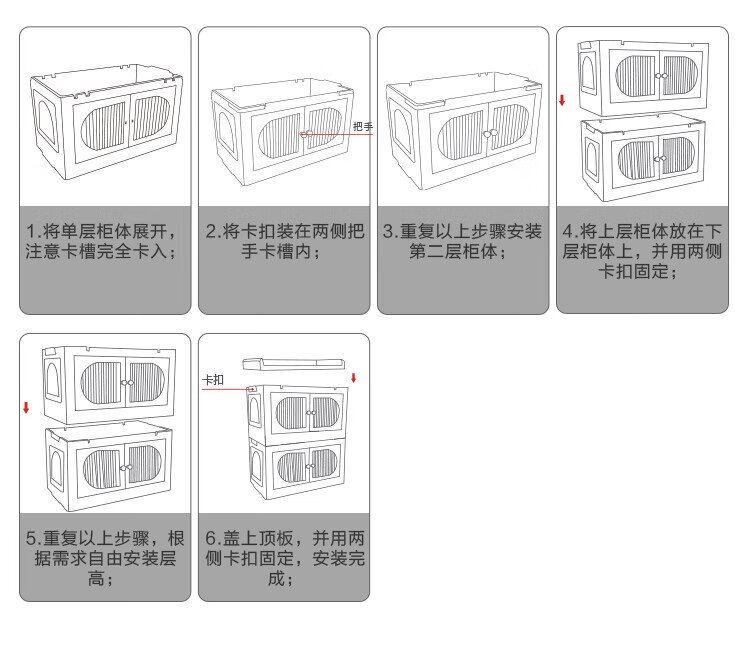 1.将单层柜体展开，注意卡槽完全卡入；

把手

2.将卡扣装在两侧把手卡槽内；

3.重复以上步骤安装第二层柜体；

4.将上层柜体放在下层柜体上，并用两侧卡扣固定；

5.重复以上步骤，根据需求自由安装层高；

卡扣

6.盖上顶板，并用两侧卡扣固定，安装完成；