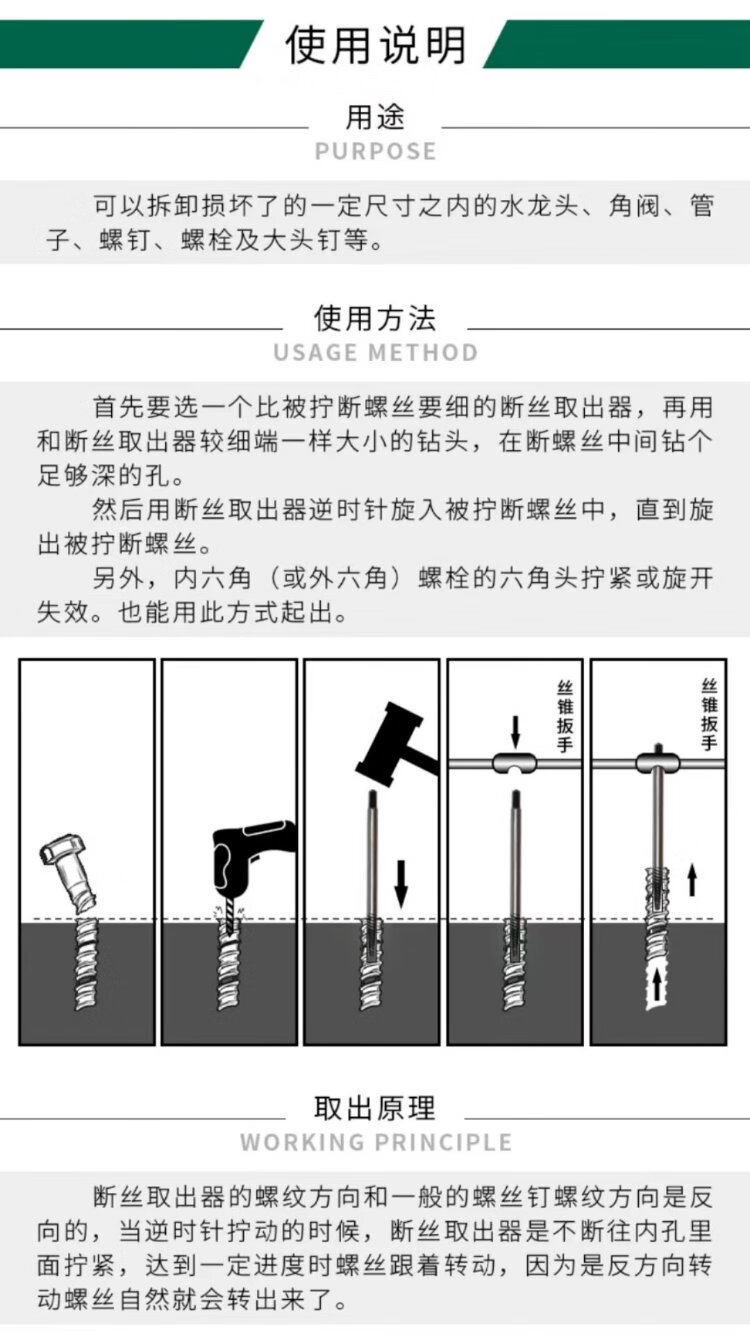 使用说明

用途
PURPOSE

可以拆卸损坏了的一定尺寸之内的水龙头、角阀、管子、螺钉、螺栓及大头钉等。

使用方法
USAGE METHOD

首先要选一个比被拧断螺丝要细的断丝取出器，再用和断丝取出器较细端一样大小的钻头，在断螺丝中间钻个足够深的孔。

然后用断丝取出器逆时针旋入被拧断螺丝中，直到旋出被拧断螺丝。

另外，内六角（或外六角）螺栓的六角头拧紧或旋开失效。也能用此方式起出。

丝锥扳手

丝锥扳手

取出原理
WORKING PRINCIPLE

断丝取出器的螺纹方向和一般的螺丝钉螺纹方向是反向的，当逆时针拧动的时候，断丝取出器是不断往内孔里面拧紧，达到一定进度时螺丝跟着转动，因为是反方向转动螺丝自然就会转出来了。