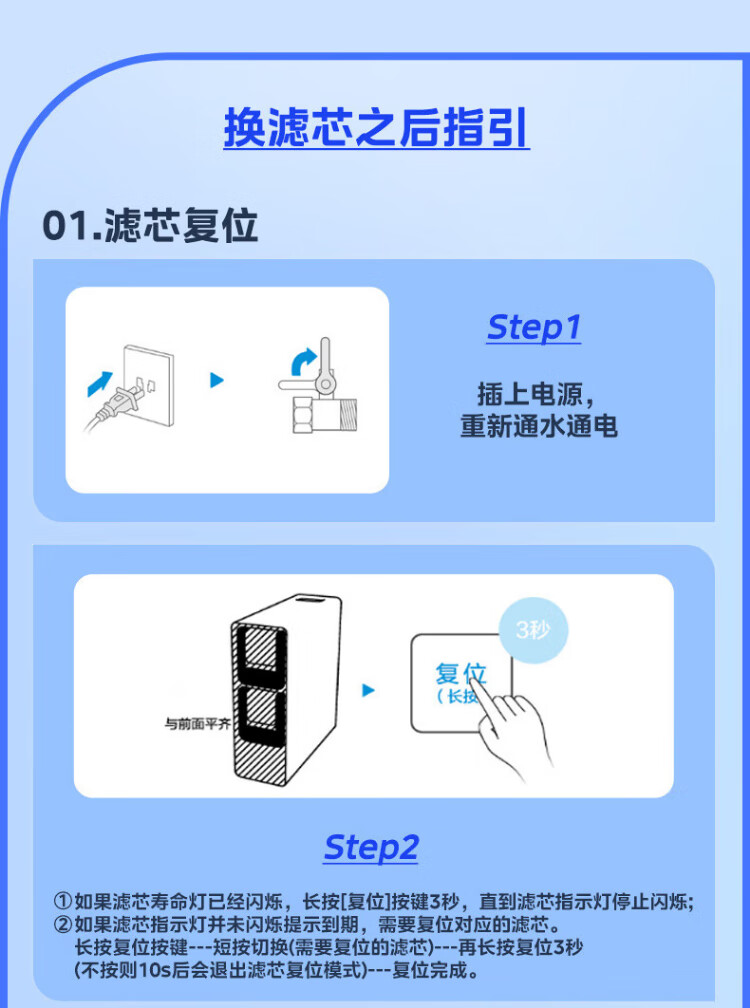 换滤芯之后指引

01.滤芯复位

Step1

插上电源，
重新通水通电

与前面平齐

复位
（长按

3秒

Step2

①如果滤芯寿命灯已经闪烁，长按[复位]按键3秒，直到滤芯指示灯停止闪烁;
②如果滤芯指示灯并未闪烁提示到期，需要复位对应的滤芯。
长按复位按键---短按切换(需要复位的滤芯)---再长按复位3秒
(不按则10s后会退出滤芯复位模式)---复位完成。