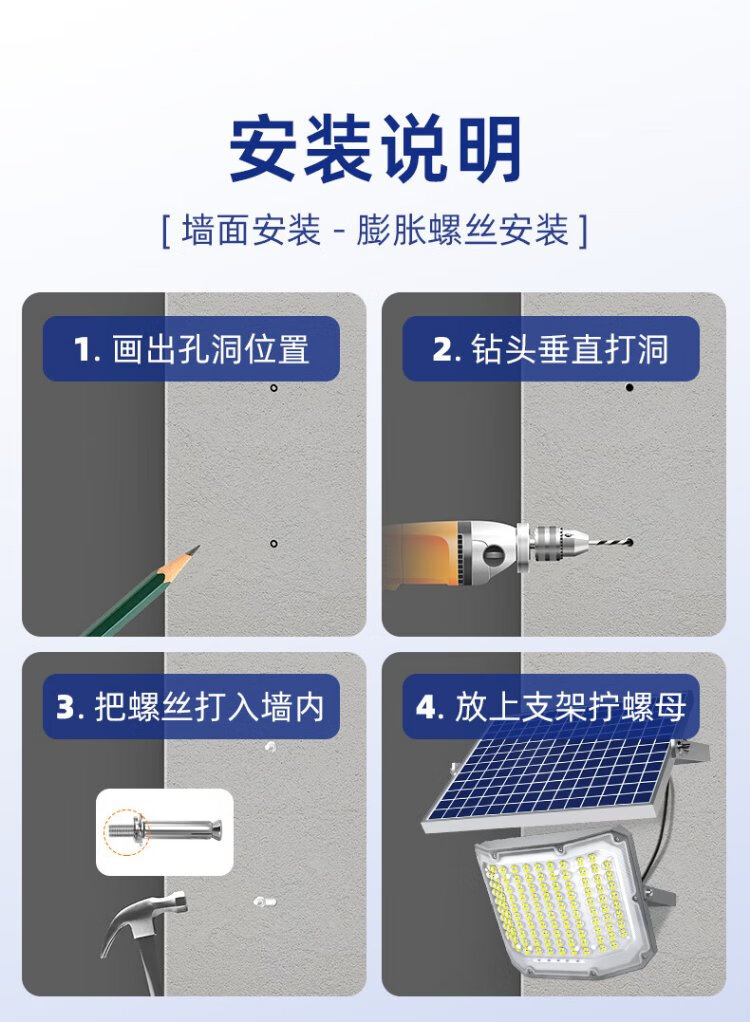 安装说明

[ 墙面安装 - 膨胀螺丝安装 ]

1. 画出孔洞位置

2. 钻头垂直打洞

3. 把螺丝打入墙内

4. 放上支架拧螺母