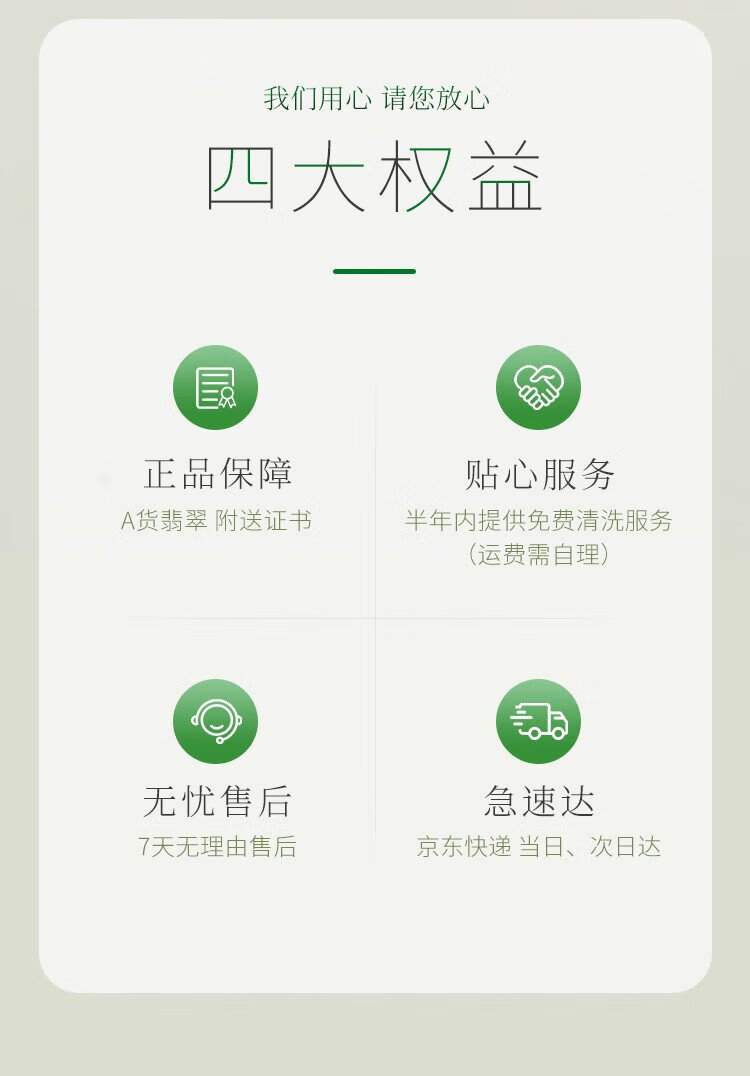 我们用心 请您放心

四大权益

正品保障

A货翡翠 附送证书

贴心服务

半年内提供免费清洗服务

(运费需自理)

无忧售后

7天无理由售后

急速达

京东快递 当日、次日达