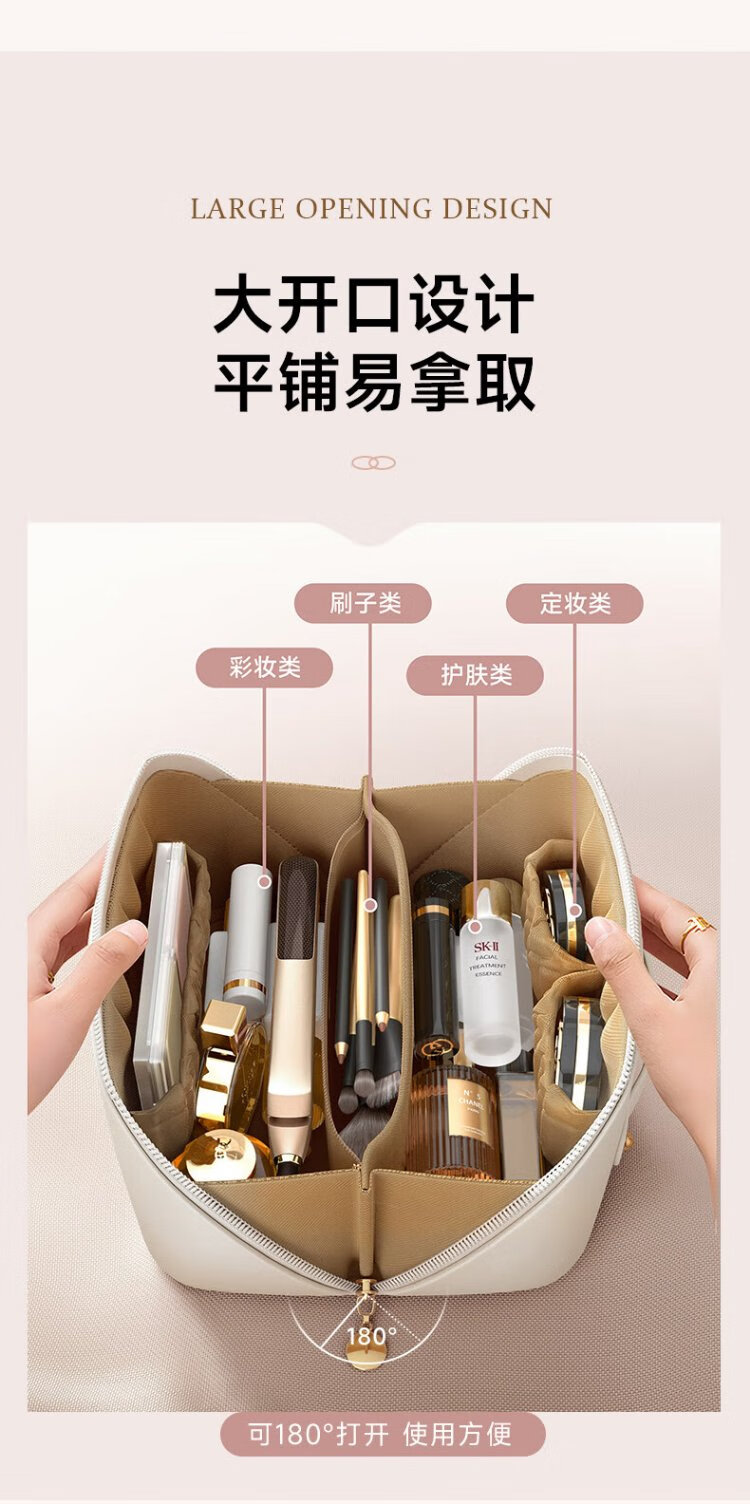 LARGE OPENING DESIGN

大开口设计
平铺易拿取

刷子类

定妆类

彩妆类

护肤类

SK-II
FACIAL
TREATMENT
ESSENCE

N°5
CHANEL

180°

可180°打开 使用方便