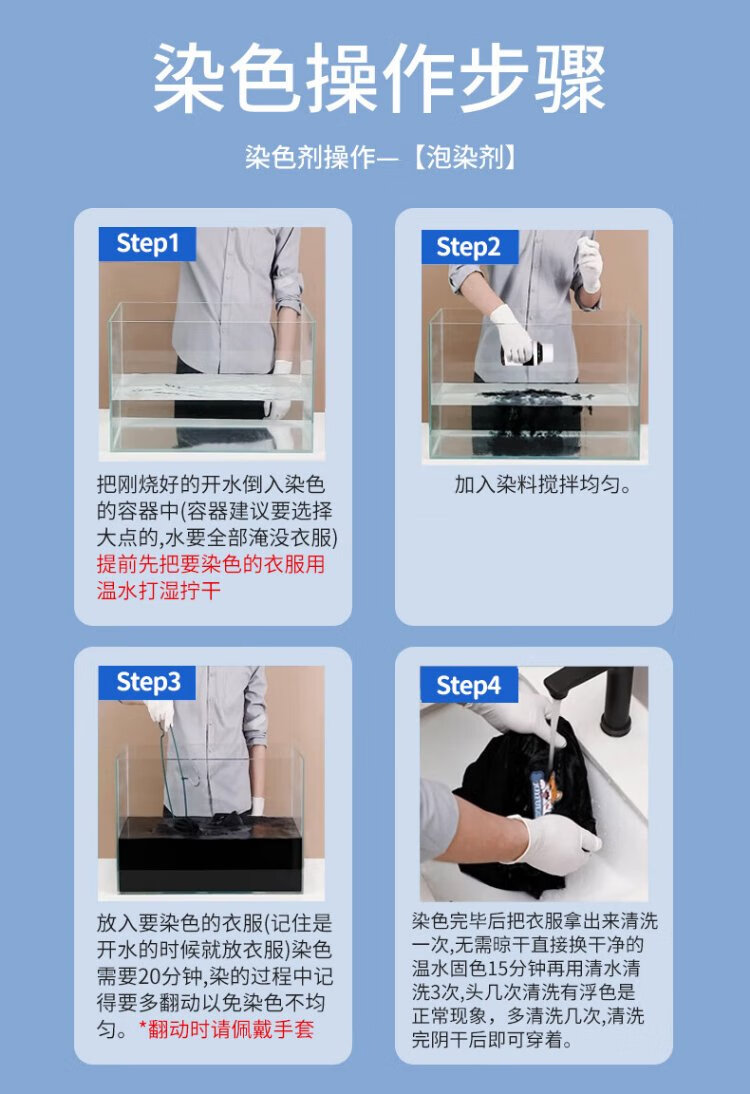 染色操作步骤

染色剂操作—【泡染剂】

Step1

把刚烧好的开水倒入染色的容器中(容器建议要选择大点的,水要全部淹没衣服)提前先把要染色的衣服用温水打湿拧干

Step2

加入染料搅拌均匀。

Step3

放入要染色的衣服(记住是开水的时候就放衣服)染色需要20分钟,染的过程中记得要多翻动以免染色不均匀。*翻动时请佩戴手套

Step4

染色完毕后把衣服拿出来清洗一次,无需晾干直接换干净的温水固色15分钟再用清水清洗3次,头几次清洗有浮色是正常现象，多清洗几次,清洗完阴干后即可穿着。